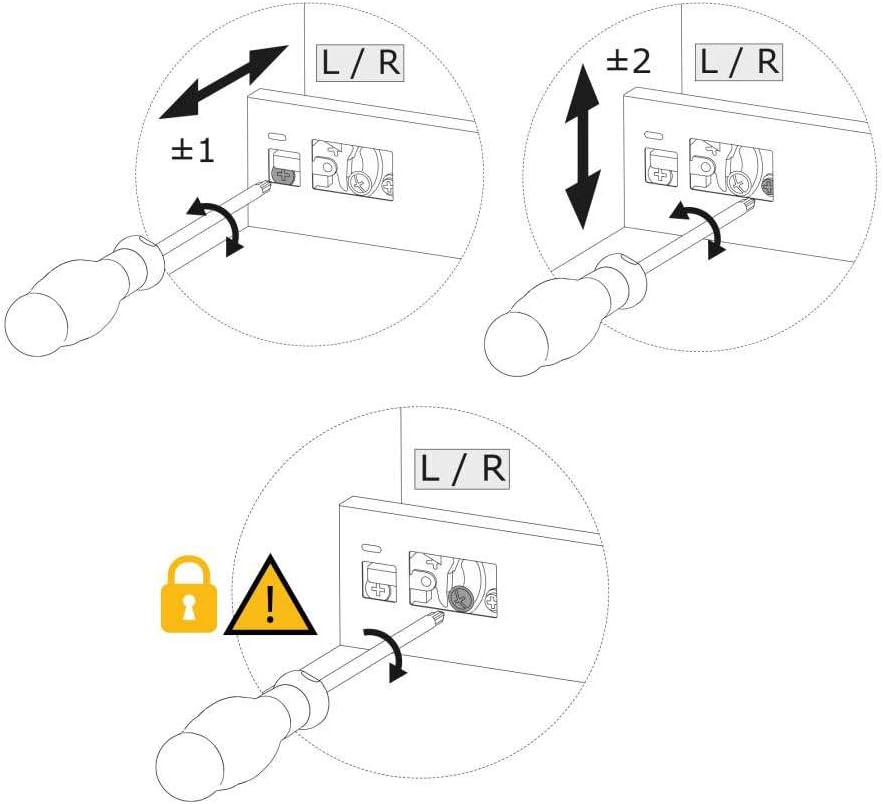 L / R

±1

±2

L / R

L / R

!