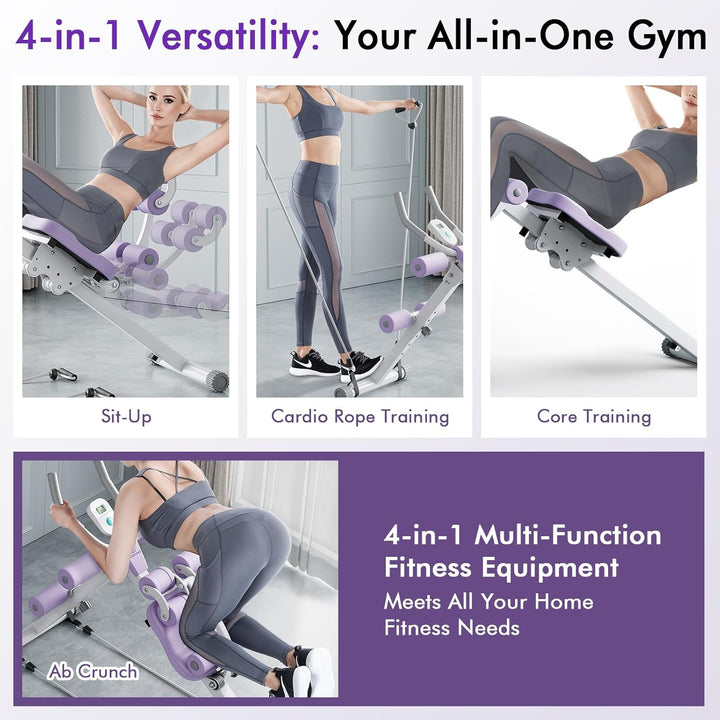 4-in-1 Versatility: Your All-in-One Gym

Sit-Up

Cardio Rope Training

Core Training

Ab Crunch

4-in-1 Multi-Function Fitness Equipment

Meets All Your Home Fitness Needs