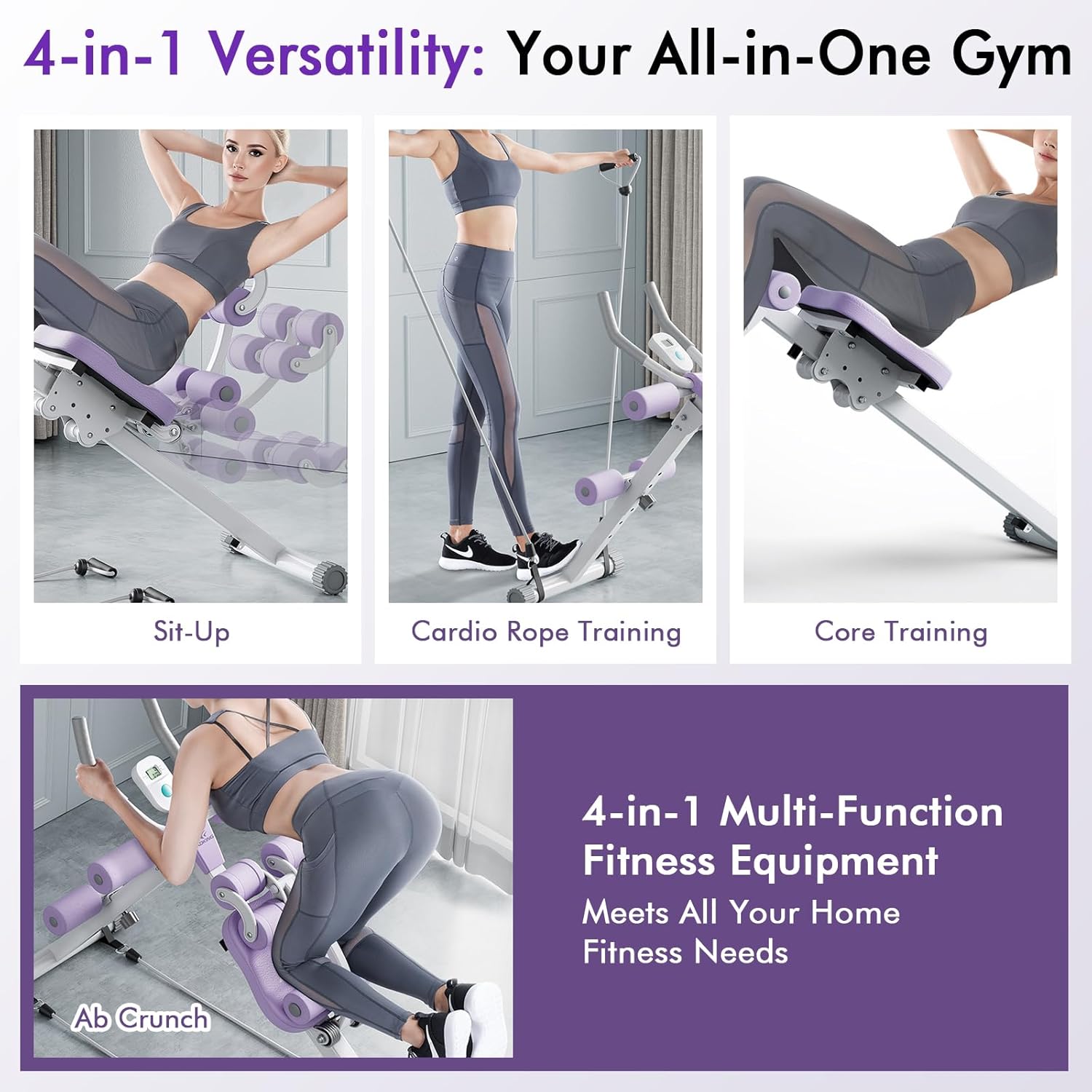 4-in-1 Versatility: Your All-in-One Gym

Sit-Up

Cardio Rope Training

Core Training

Ab Crunch

4-in-1 Multi-Function Fitness Equipment

Meets All Your Home Fitness Needs