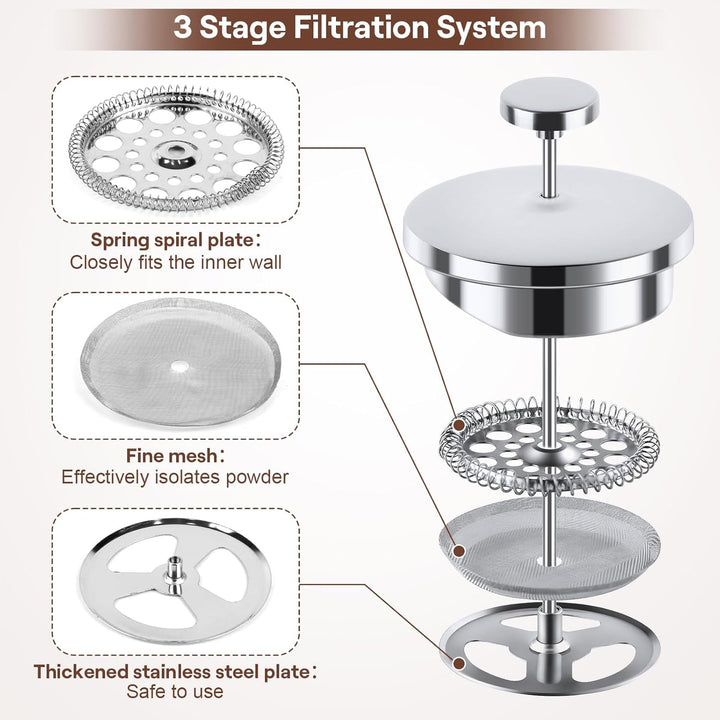 3 Stage Filtration System

Spring spiral plate：
Closely fits the inner wall

Fine mesh：
Effectively isolates powder

Thickened stainless steel plate：
Safe to use