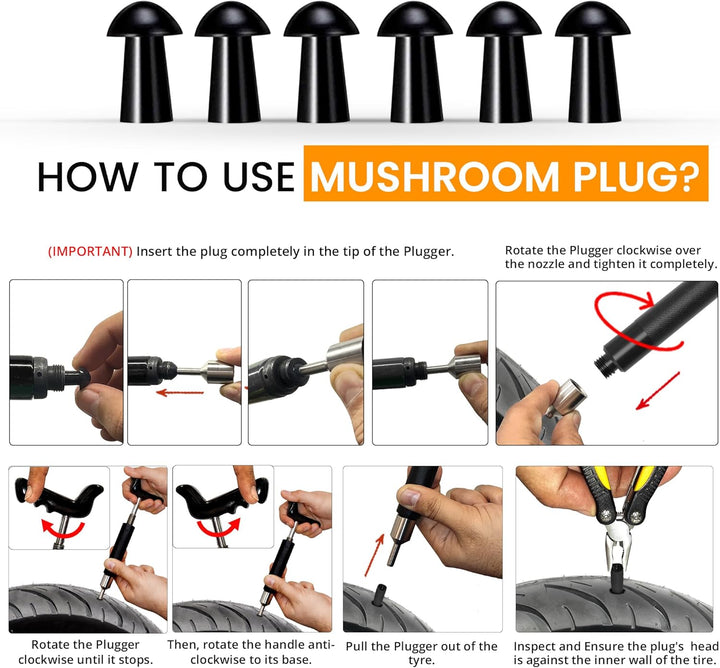 HOW TO USE MUSHROOM PLUG?

(IMPORTANT) Insert the plug completely in the tip of the Plugger.

Rotate the Plugger clockwise over the nozzle and tighten it completely.

Rotate the Plugger clockwise until it stops.

Then, rotate the handle anti-clockwise to its base.

Pull the Plugger out of the tyre.

Inspect and Ensure the plug's head is against the inner wall of the tire.