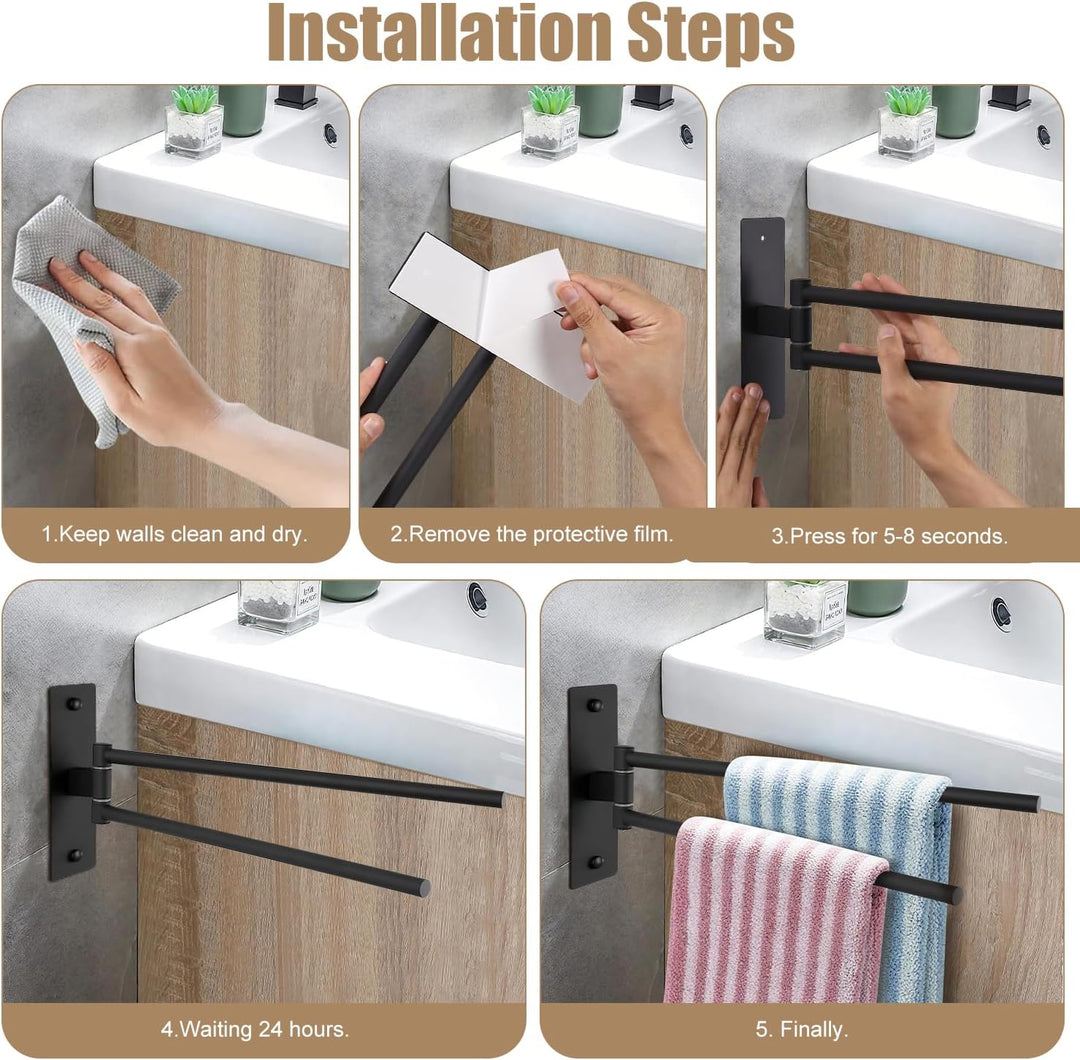 Installation Steps

1.Keep walls clean and dry.

2.Remove the protective film.

3.Press for 5-8 seconds.

4.Waiting 24 hours.

5. Finally.