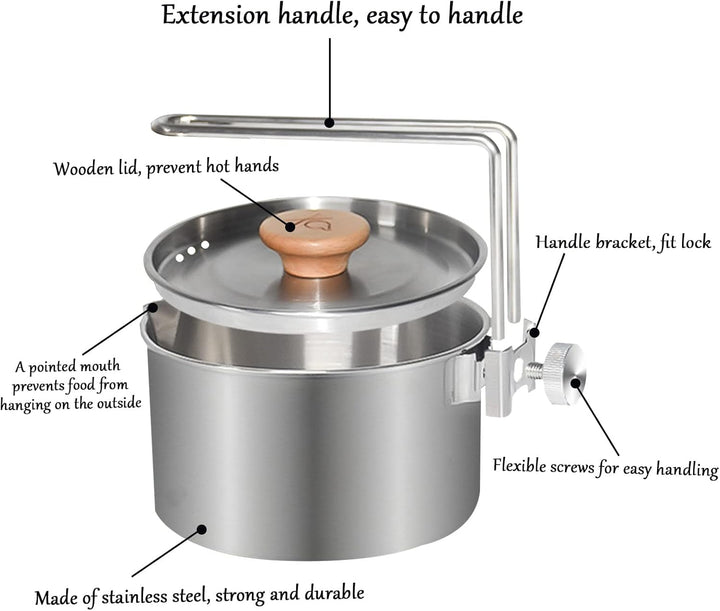 Extension handle, easy to handle

Wooden lid, prevent hot hands

Handle bracket, fit lock

A pointed mouth prevents food from hanging on the outside

Flexible screws for easy handling

Made of stainless steel, strong and durable