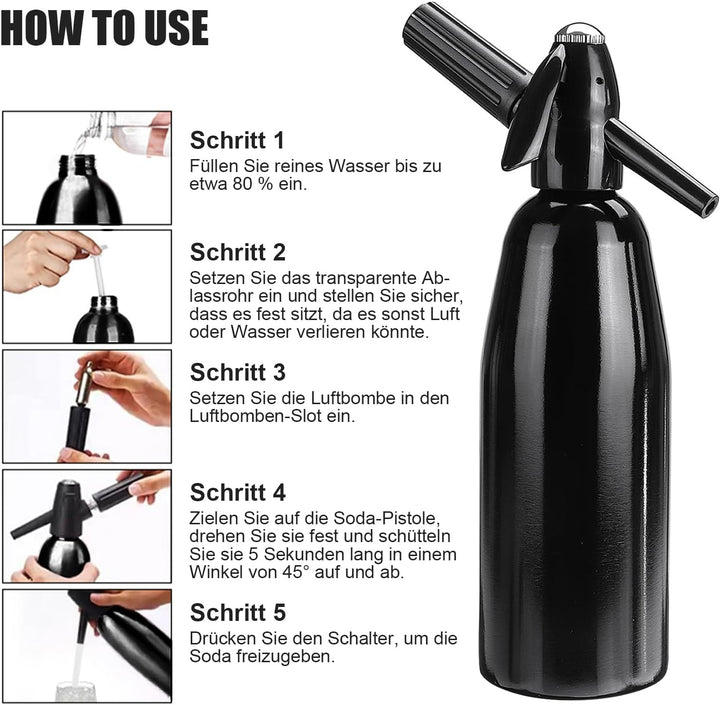 HOW TO USE

Schritt 1
Füllen Sie reines Wasser bis zu etwa 80 % ein.

Schritt 2
Setzen Sie das transparente Ablassrohr ein und stellen Sie sicher, dass es fest sitzt, da es sonst Luft oder Wasser verlieren könnte.

Schritt 3
Setzen Sie die Luftbombe in den Luftbomben-Slot ein.

Schritt 4
Zielen Sie auf die Soda-Pistole, drehen Sie sie fest und schütteln Sie sie 5 Sekunden lang in einem Winkel von 45° auf und ab.

Schritt 5
Drücken Sie den Schalter, um die Soda freizugeben.