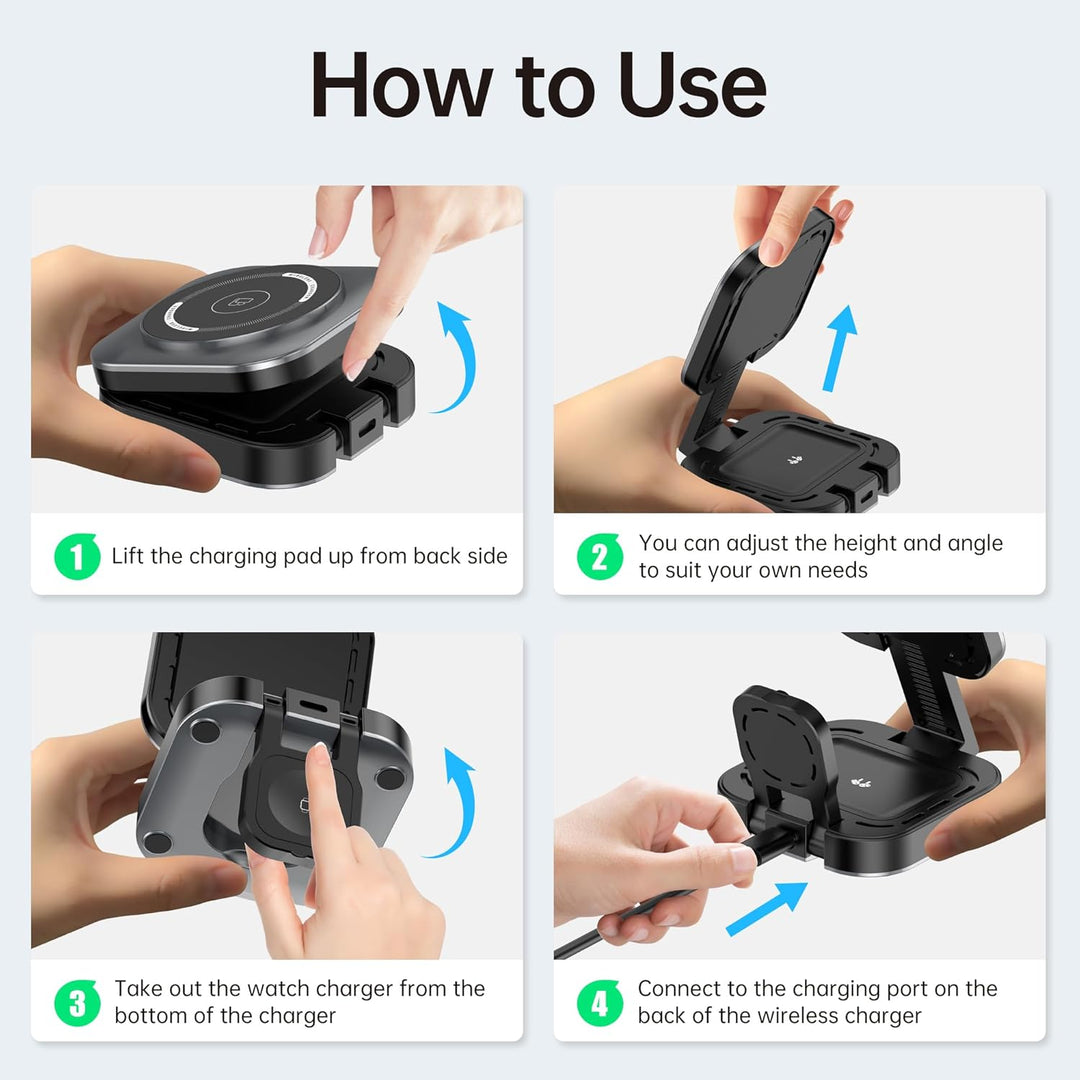 How to Use

1 Lift the charging pad up from back side

2 You can adjust the height and angle to suit your own needs

3 Take out the watch charger from the bottom of the charger

4 Connect to the charging port on the back of the wireless charger