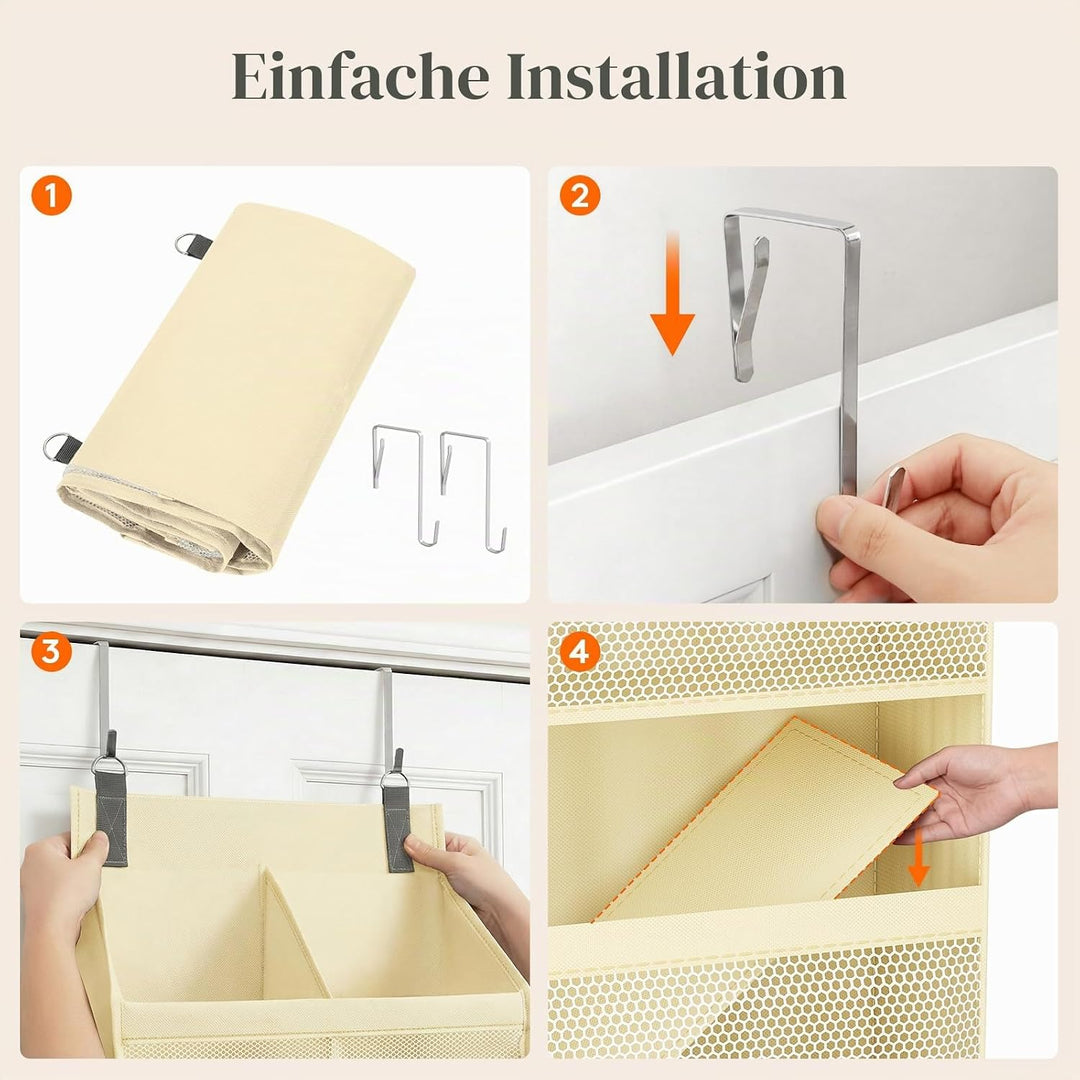 Einfache Installation

1

2

3

4