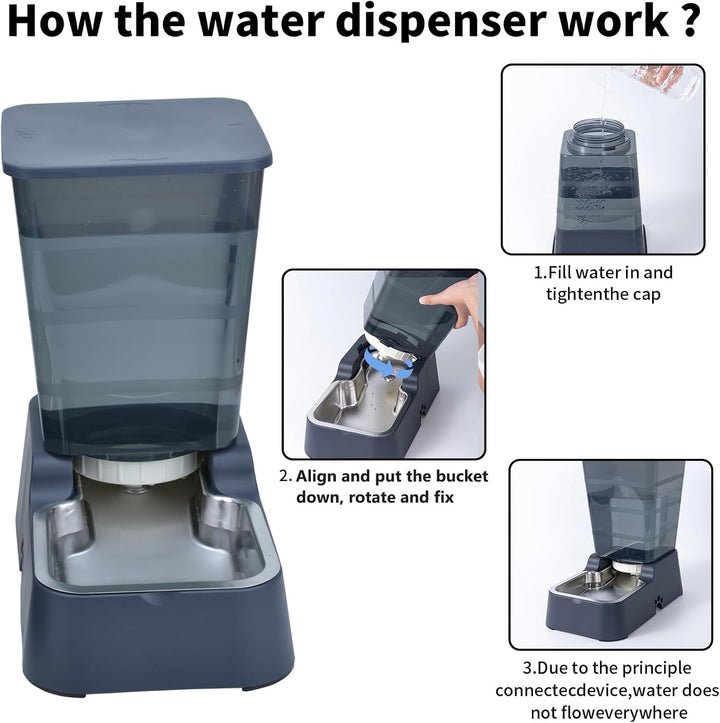 How the water dispenser work ?

1.Fill water in and tightenthe cap

2. Align and put the bucket down, rotate and fix

3.Due to the principle connectecdevice,water does not floweverywhere