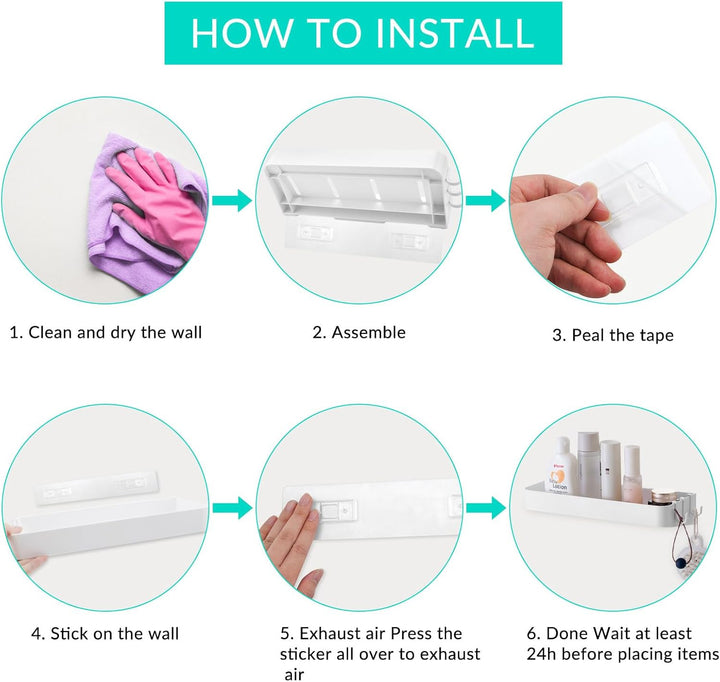 HOW TO INSTALL

1. Clean and dry the wall

2. Assemble

3. Peal the tape

4. Stick on the wall

5. Exhaust air Press the sticker all over to exhaust air

6. Done Wait at least 24h before placing items

Lotion