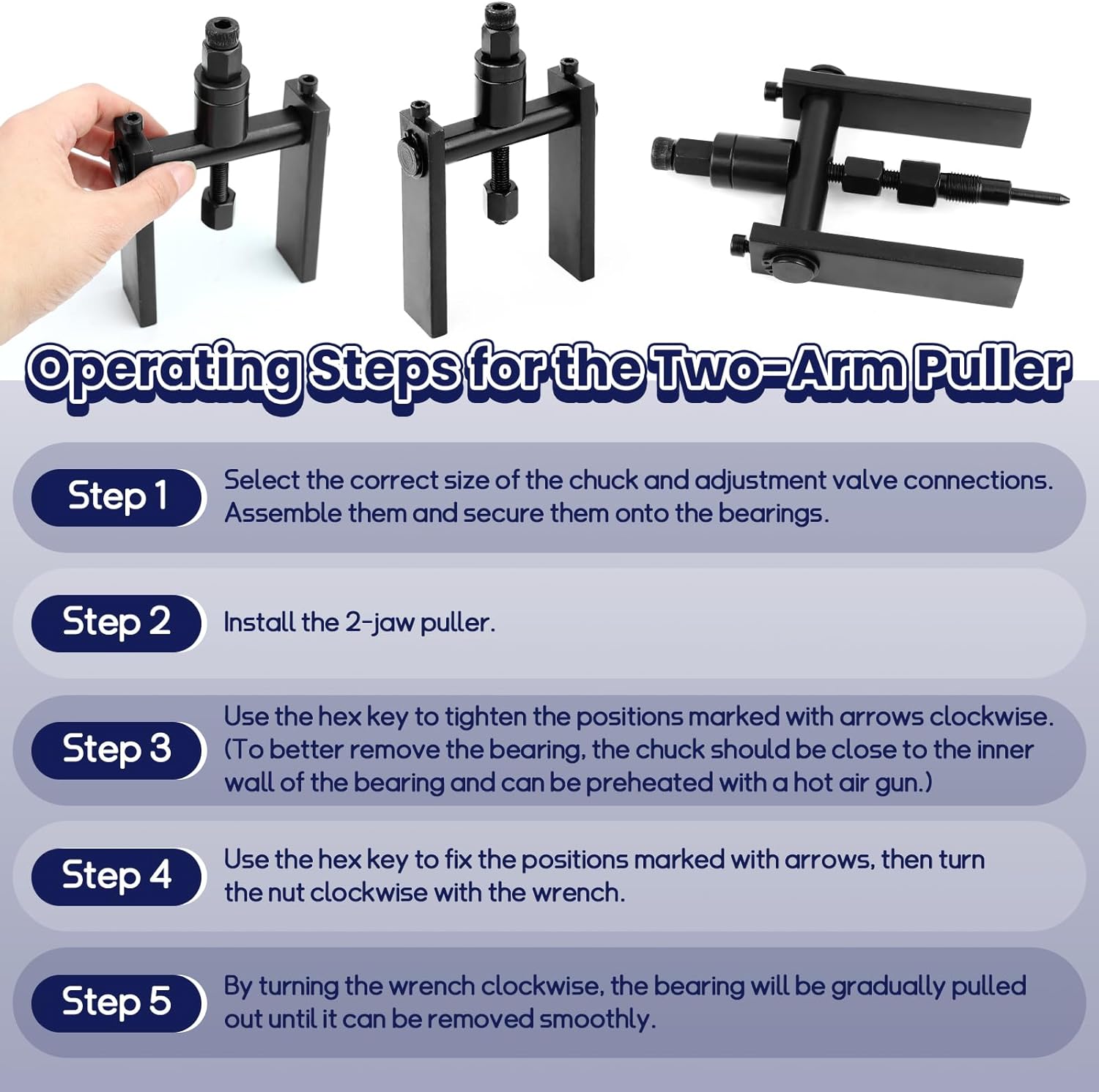 Operating Steps for the Two-Arm Puller

Step 1
Select the correct size of the chuck and adjustment valve connections. Assemble them and secure them onto the bearings.

Step 2
Install the 2-jaw puller.

Step 3
Use the hex key to tighten the positions marked with arrows clockwise. (To better remove the bearing, the chuck should be close to the inner wall of the bearing and can be preheated with a hot air gun.)

Step 4
Use the hex key to fix the positions marked with arrows, then turn the nut clockwise with the wrench.

Step 5
By turning the wrench clockwise, the bearing will be gradually pulled out until it can be removed smoothly.