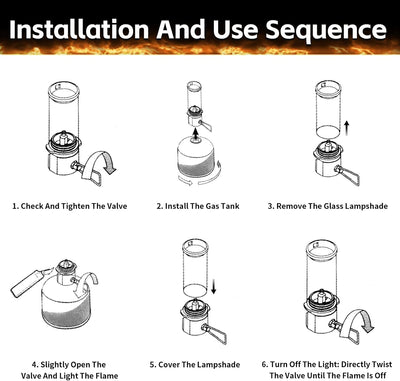 Installation And Use Sequence

1. Check And Tighten The Valve

2. Install The Gas Tank

3. Remove The Glass Lampshade

4. Slightly Open The Valve And Light The Flame

5. Cover The Lampshade

6. Turn Off The Light: Directly Twist The Valve Until The Flame Is Off