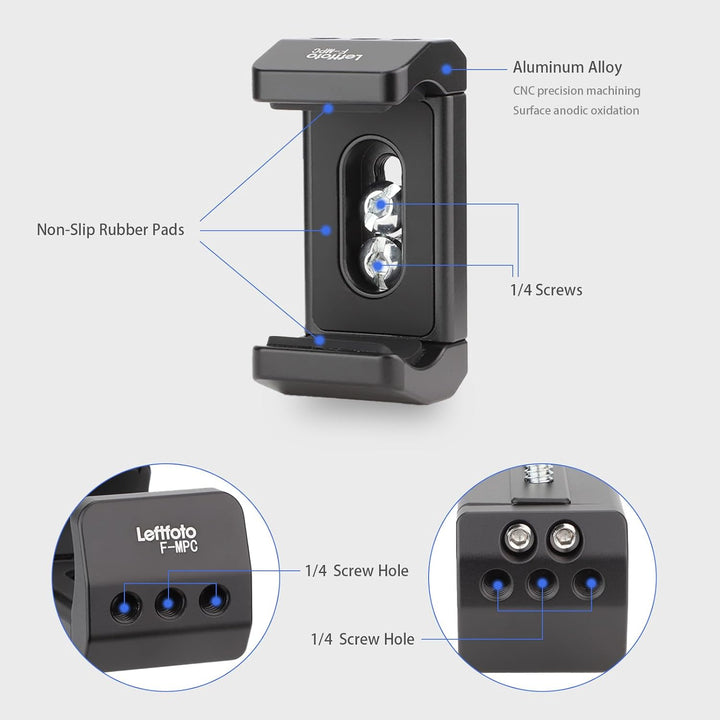 Leftfoto F-MPC

Aluminum Alloy
CNC precision machining
Surface anodic oxidation

Non-Slip Rubber Pads

1/4 Screws

Leftfoto
F-MPC

1/4 Screw Hole

1/4 Screw Hole