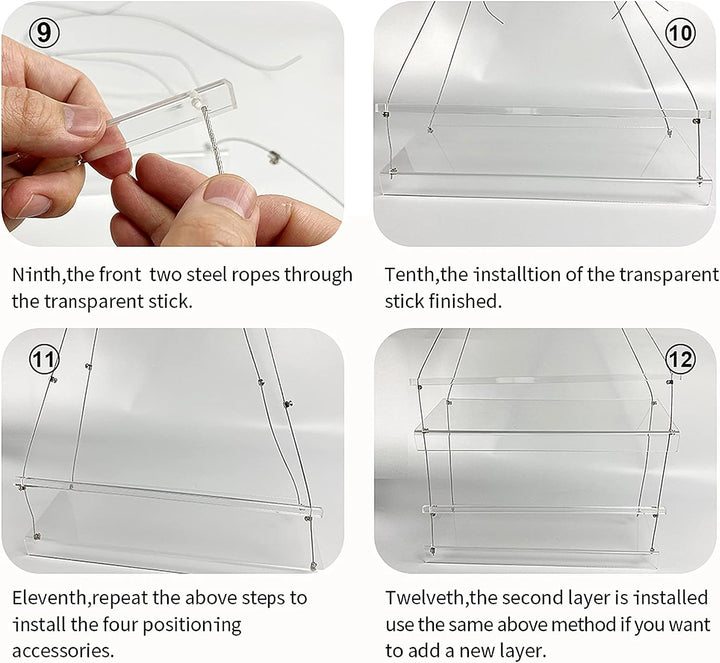 9

Ninth,the front two steel ropes through the transparent stick.

10

Tenth,the installtion of the transparent stick finished.

11

Eleventh,repeat the above steps to install the four positioning accessories.

12

Twelveth,the second layer is installed use the same above method if you want to add a new layer.