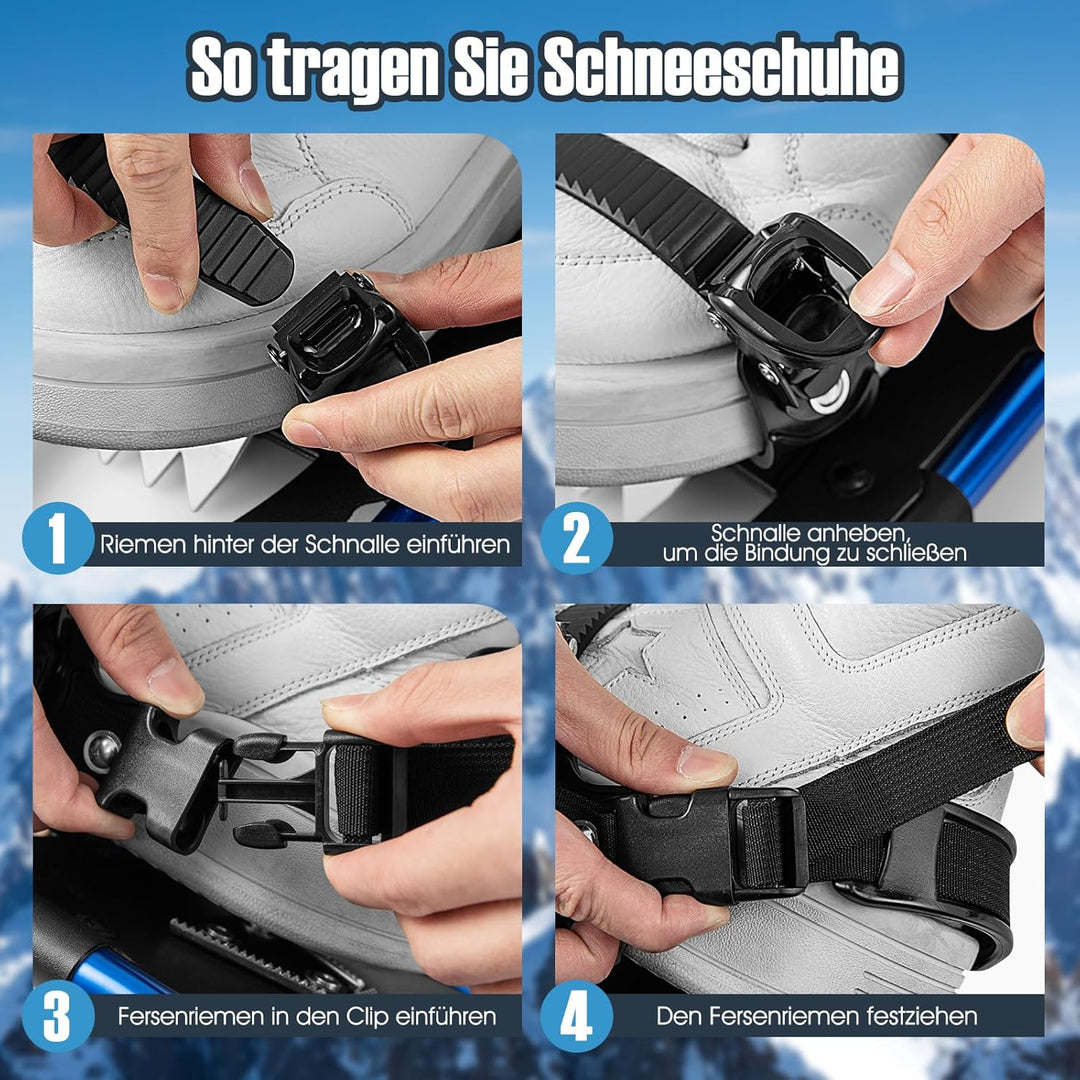 So tragen Sie Schneeschuhe

1 Riemen hinter der Schnalle einführen

2 Schnalle anheben, um die Bindung zu schließen

3 Fersenriemen in den Clip einführen

4 Den Fersenriemen festziehen