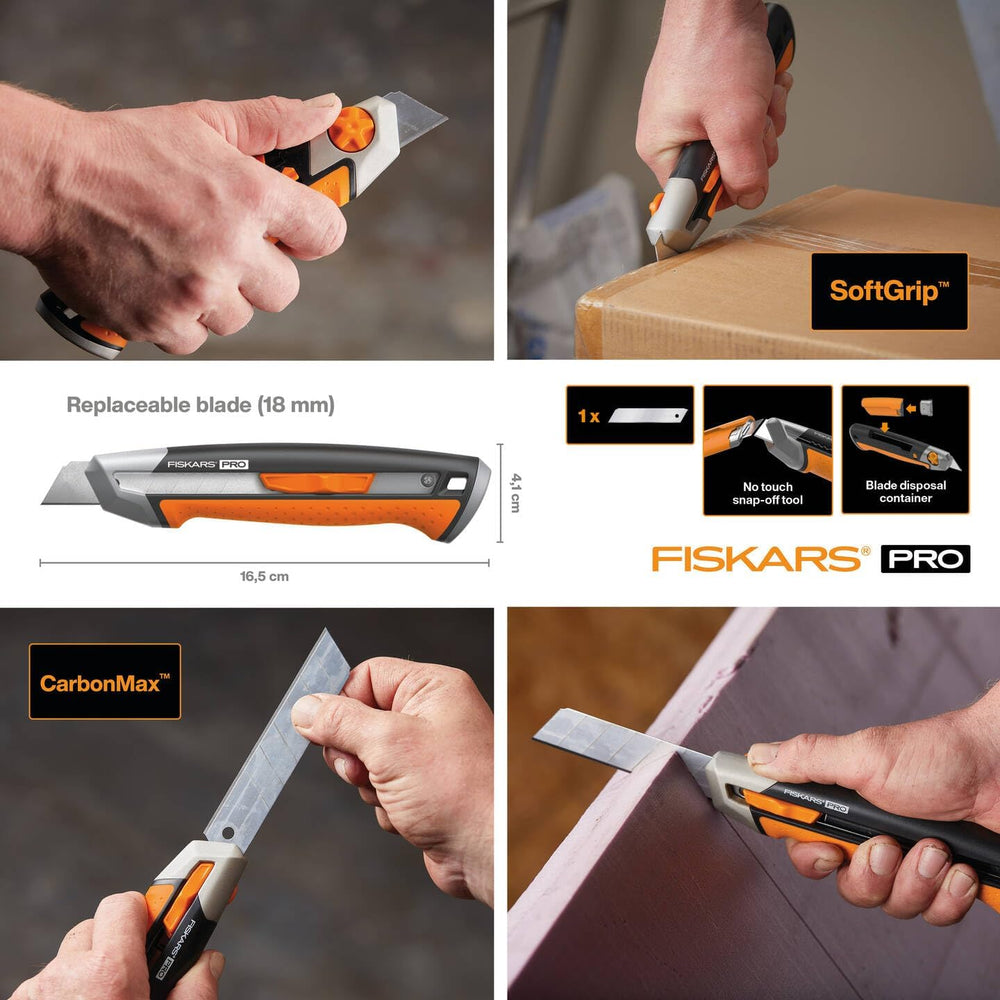 SoftGrip™

Replaceable blade (18 mm)

FISKARS PRO

4,1 cm

16,5 cm

1 x

No touch snap-off tool

Blade disposal container

FISKARS® PRO

CarbonMax™

FISKARS PRO

FISKARS PRO