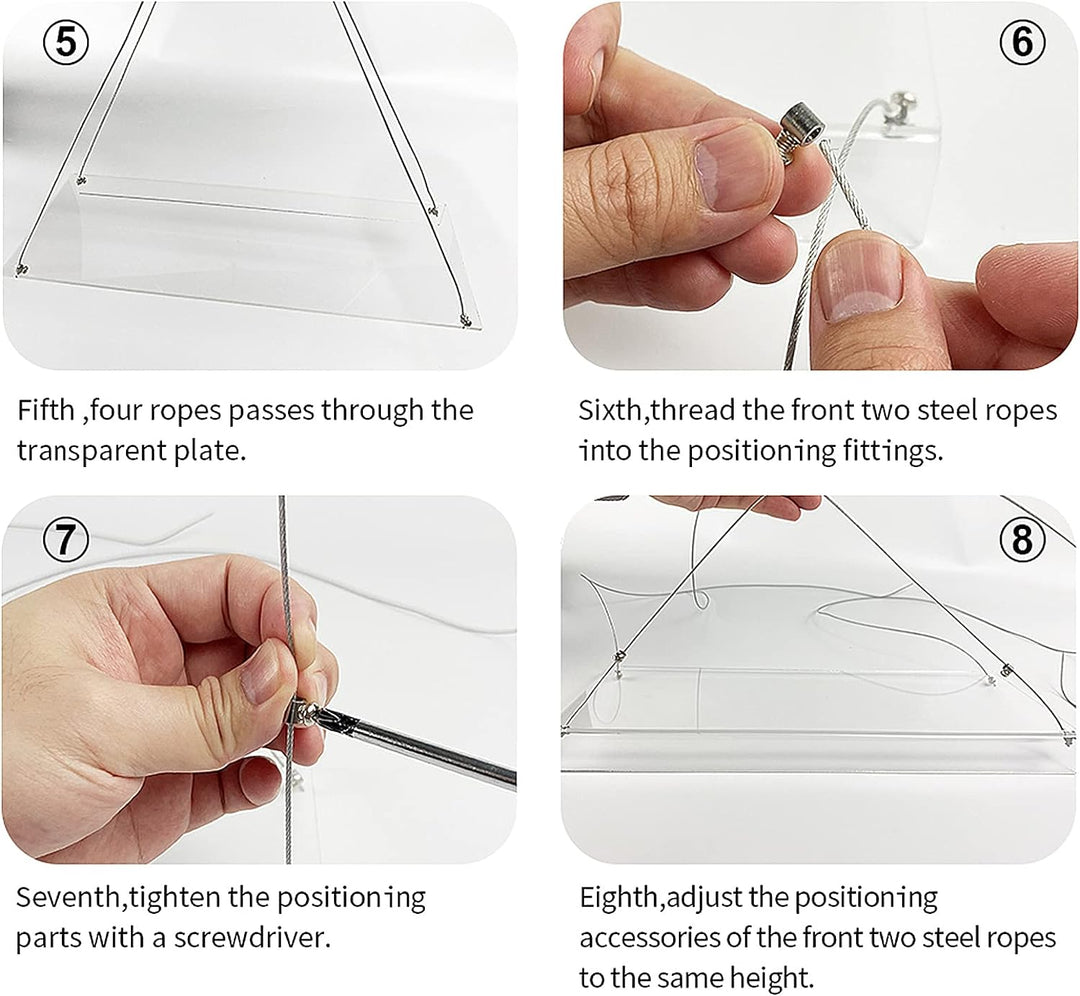 ⑤

Fifth ,four ropes passes through the transparent plate.

⑥

Sixth,thread the front two steel ropes into the positioning fittings.

⑦

Seventh,tighten the positioning parts with a screwdriver.

⑧

Eighth,adjust the positioning accessories of the front two steel ropes to the same height.