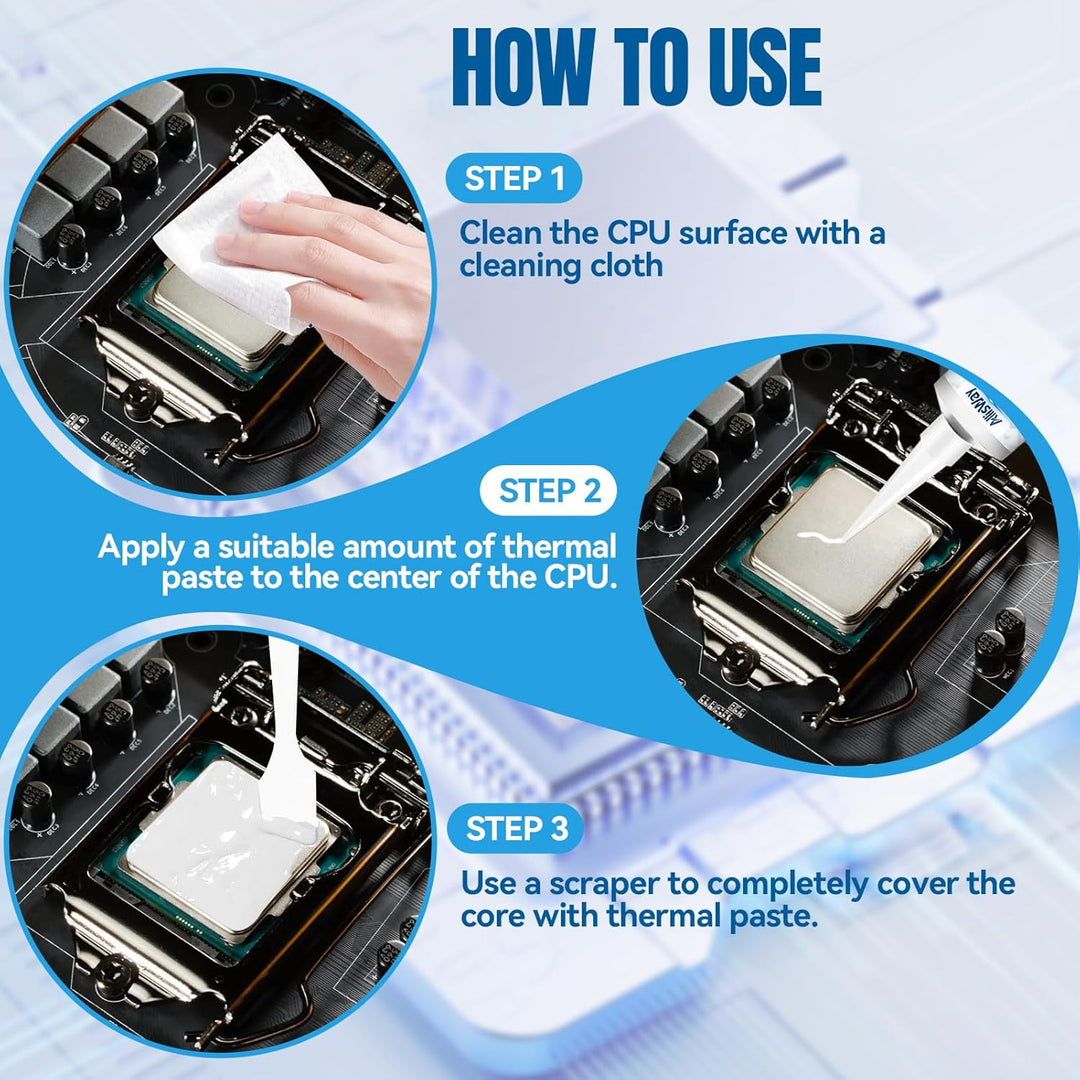 HOW TO USE

STEP 1

Clean the CPU surface with a cleaning cloth

STEP 2

Apply a suitable amount of thermal paste to the center of the CPU.

AllisWay

STEP 3

Use a scraper to completely cover the core with thermal paste.