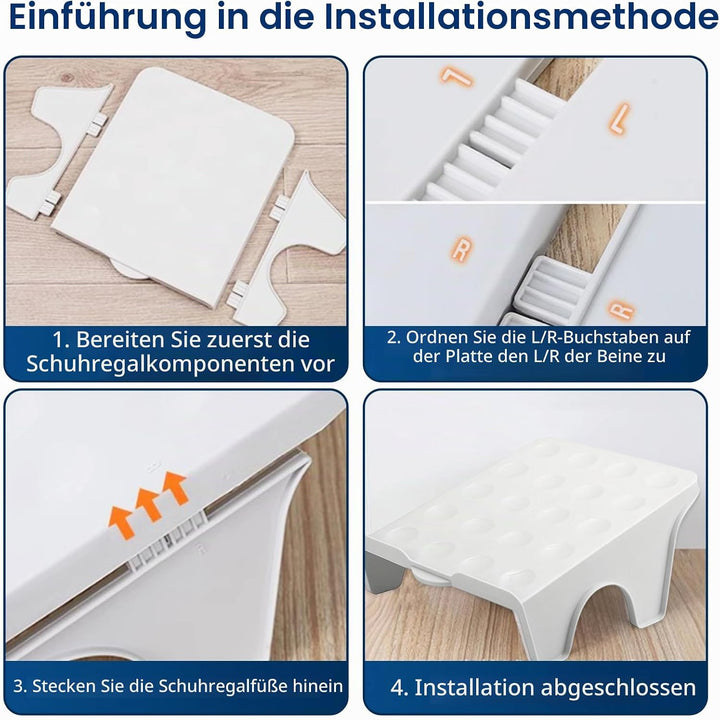 Einführung in die Installationsmethode

1. Bereiten Sie zuerst die Schuhregalkomponenten vor

L

L

R

R

2. Ordnen Sie die L/R-Buchstaben auf der Platte den L/R der Beine zu

3. Stecken Sie die Schuhregalfüße hinein

4. Installation abgeschlossen