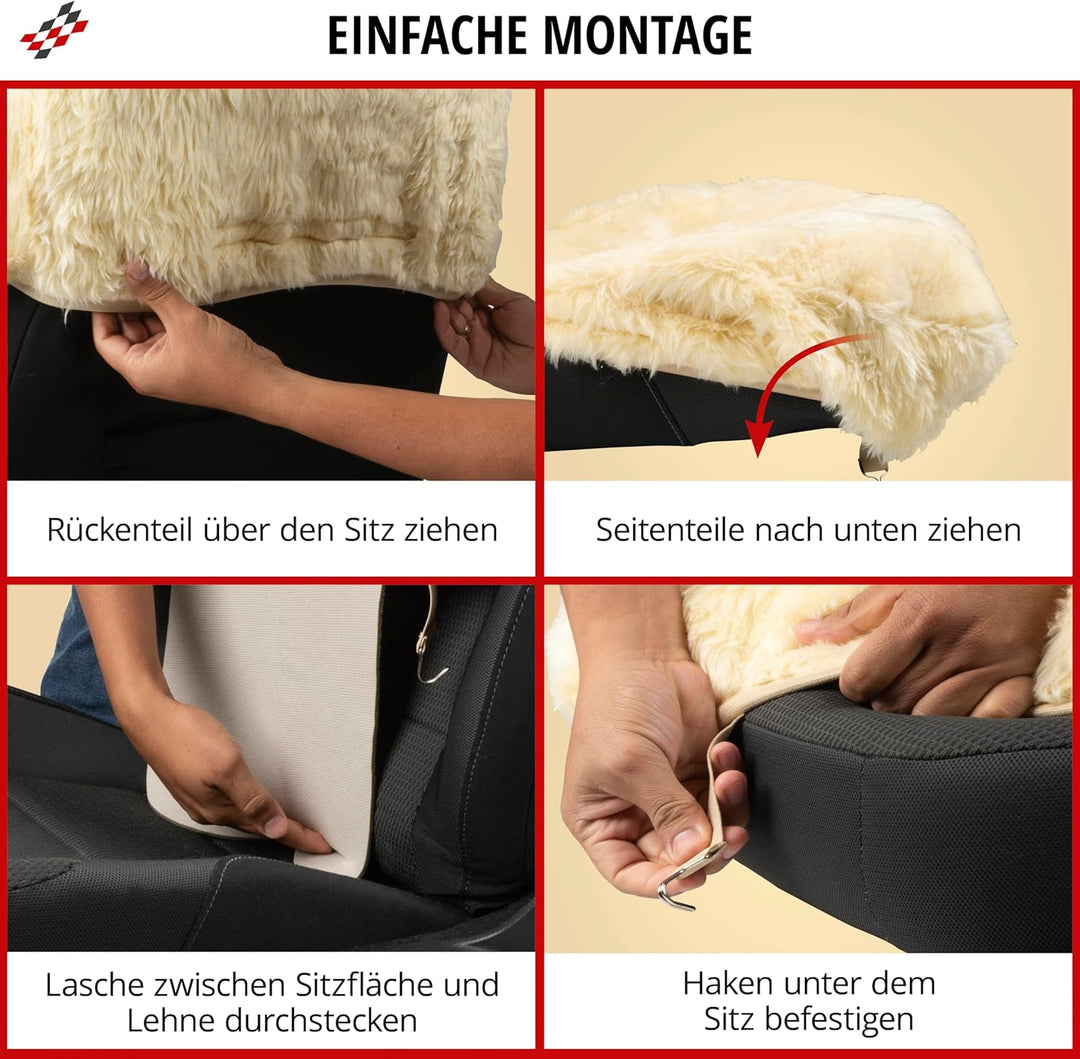 EINFACHE MONTAGE

Rückenteil über den Sitz ziehen

Seitenteile nach unten ziehen

Lasche zwischen Sitzfläche und Lehne durchstecken

Haken unter dem Sitz befestigen