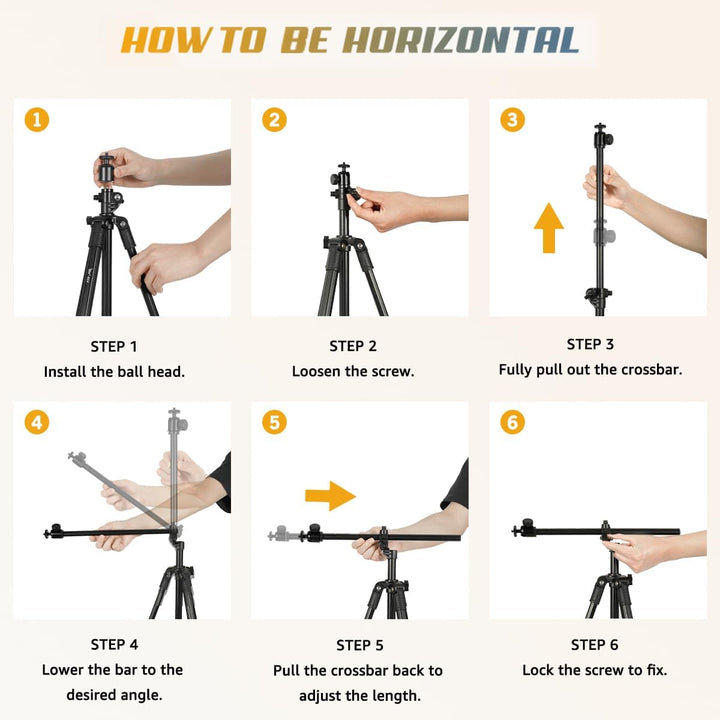 HOW TO BE HORIZONTAL

1

STEP 1
Install the ball head.

2

STEP 2
Loosen the screw.

3

STEP 3
Fully pull out the crossbar.

4

STEP 4
Lower the bar to the desired angle.

5

STEP 5
Pull the crossbar back to adjust the length.

6

STEP 6
Lock the screw to fix.