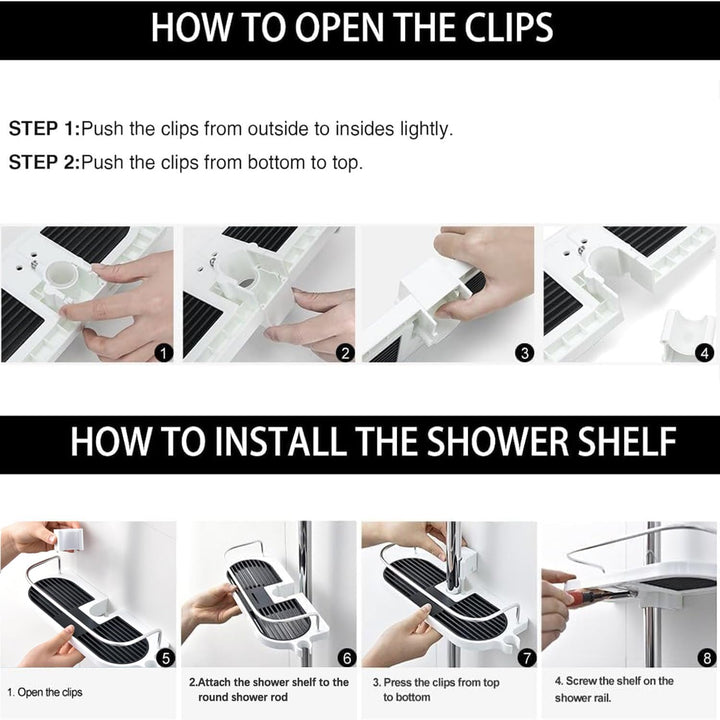 HOW TO OPEN THE CLIPS

STEP 1:Push the clips from outside to insides lightly.

STEP 2:Push the clips from bottom to top.

1

2

3

4

HOW TO INSTALL THE SHOWER SHELF

5

6

7

8

1. Open the clips

2.Attach the shower shelf to the round shower rod

3. Press the clips from top to bottom

4. Screw the shelf on the shower rail.