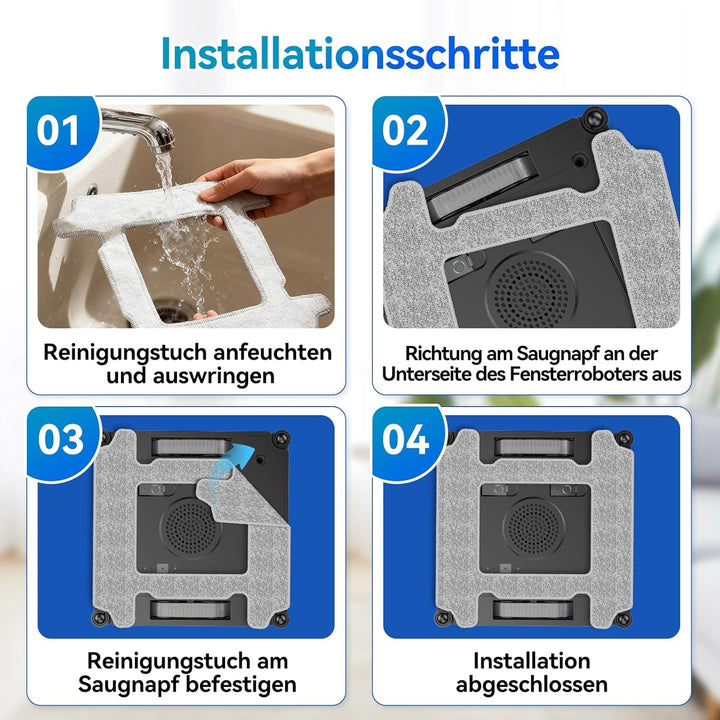 Installationsschritte

01

Reinigungstuch anfeuchten und auswringen

02

Richtung am Saugnapf an der Unterseite des Fensterroboters aus

03

Reinigungstuch am Saugnapf befestigen

04

Installation abgeschlossen