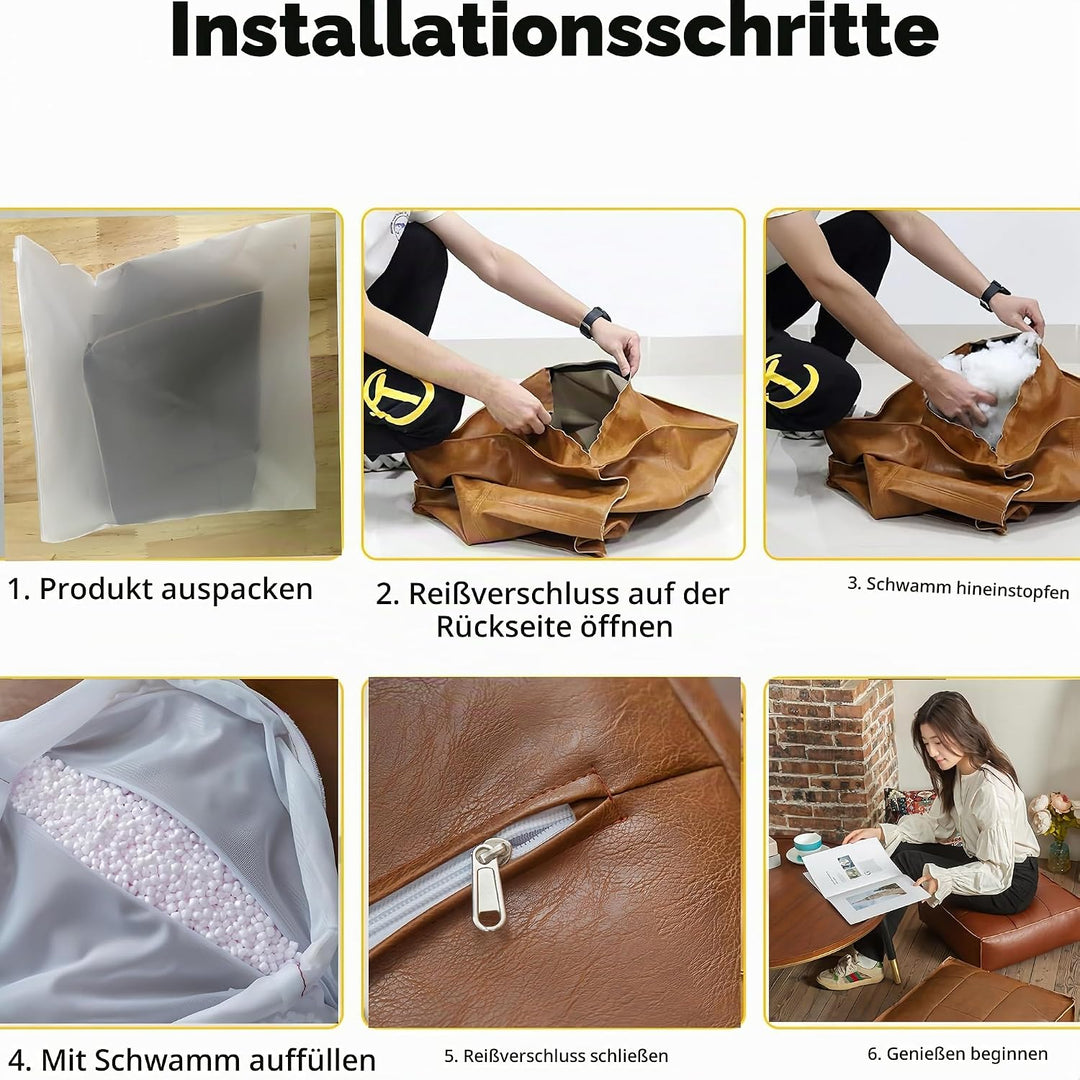 Installationsschritte

1. Produkt auspacken

2. Reißverschluss auf der Rückseite öffnen

3. Schwamm hineinstopfen

4. Mit Schwamm auffüllen

5. Reißverschluss schließen

6. Genießen beginnen