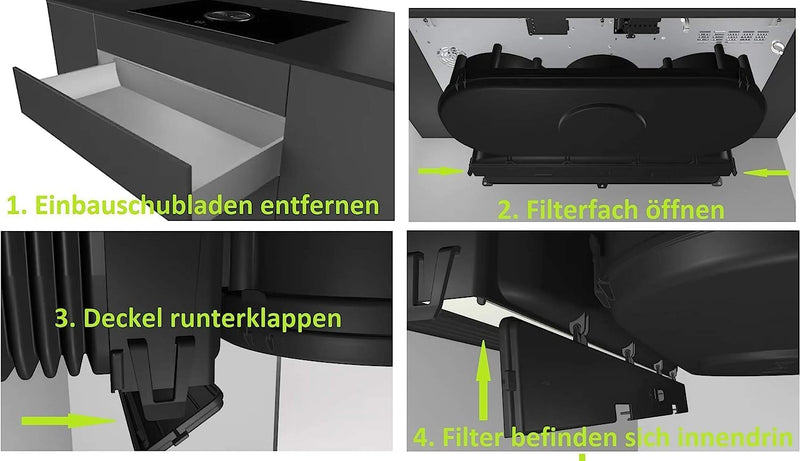 1. Einbauschubladen entfernen

2. Filterfach öffnen

3. Deckel runterklappen

4. Filter befinden sich innendrin