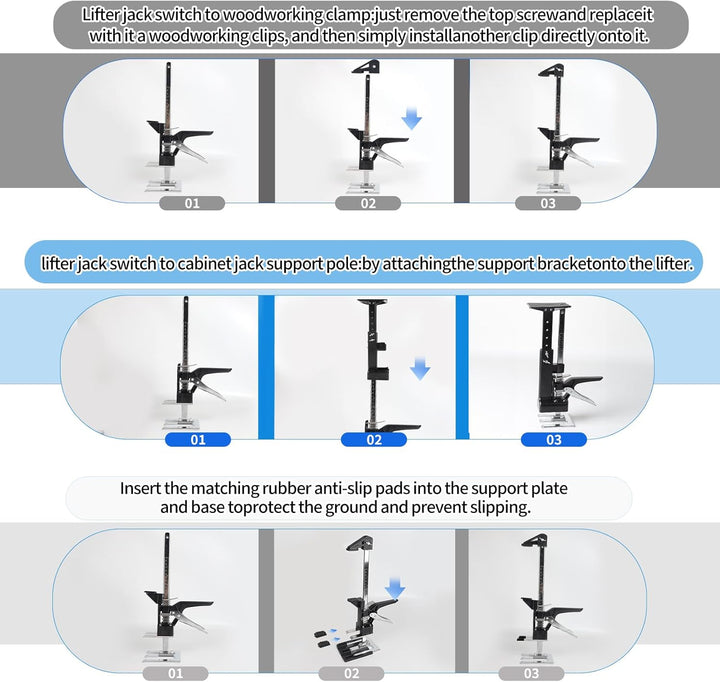 Lifter jack switch to woodworking clamp:just remove the top screwand replaceit with it a woodworking clips, and then simply installanother clip directly onto it.

01

02

03

lifter jack switch to cabinet jack support pole:by attachingthe support bracketonto the lifter.

01

02

03

Insert the matching rubber anti-slip pads into the support plate and base toprotect the ground and prevent slipping.

01

02

03