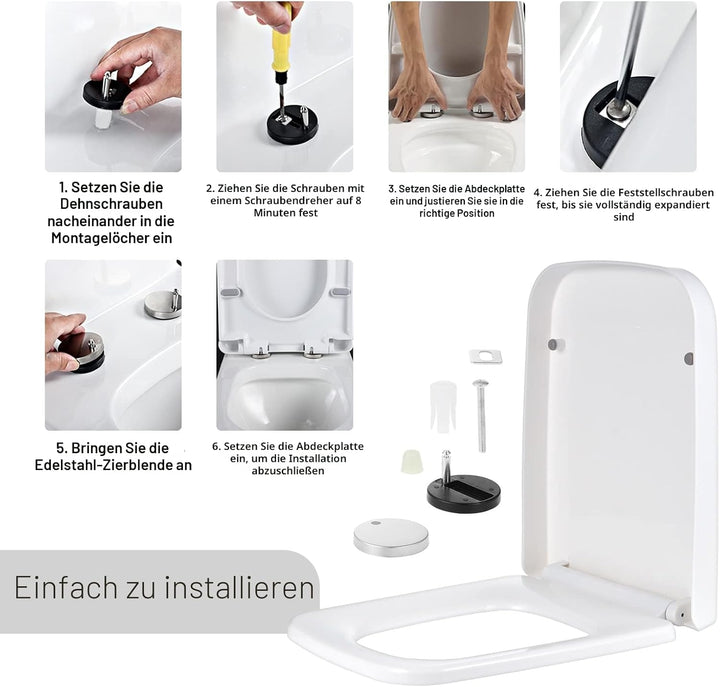 1. Setzen Sie die Dehnschrauben nacheinander in die Montagelöcher ein

2. Ziehen Sie die Schrauben mit einem Schraubendreher auf 8 Minuten fest

3. Setzen Sie die Abdeckplatte ein und justieren Sie sie in die richtige Position

4. Ziehen Sie die Feststellschrauben fest, bis sie vollständig expandiert sind

5. Bringen Sie die Edelstahl-Zierblende an

6. Setzen Sie die Abdeckplatte ein, um die Installation abzuschließen

Einfach zu installieren