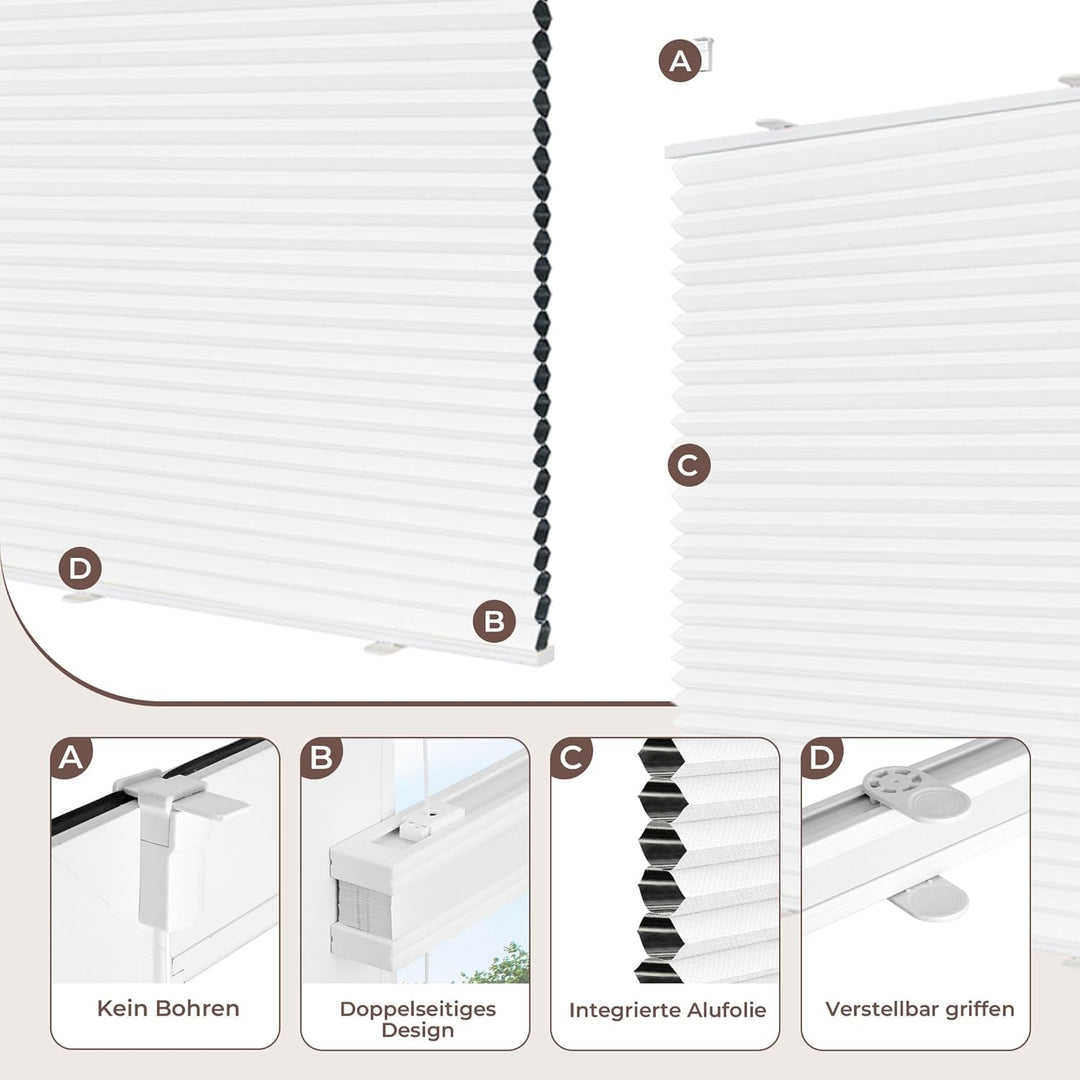 A

C

D

B

A

Kein Bohren

B

Doppelseitiges Design

C

Integrierte Alufolie

D

Verstellbar griffen