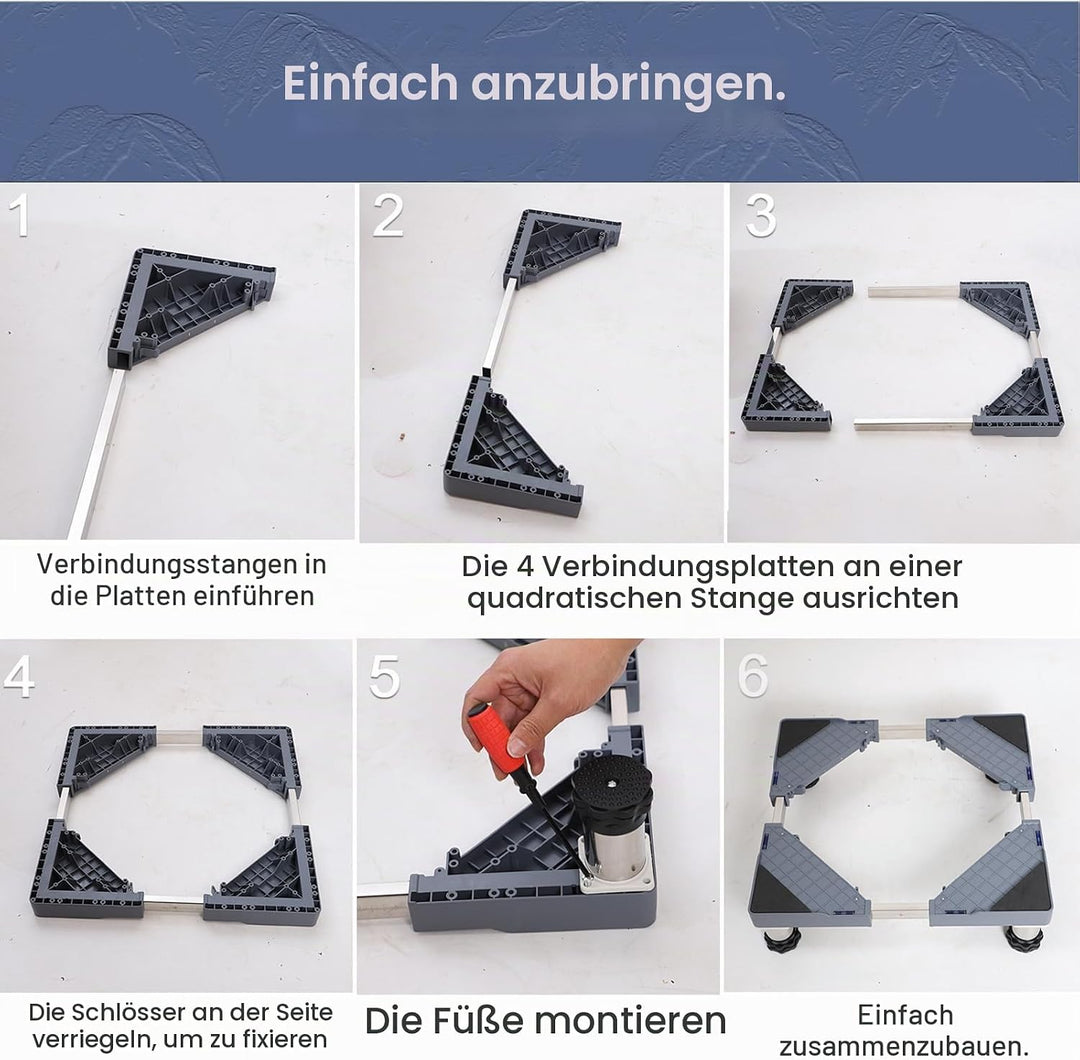 Einfach anzubringen.

1

2

3

Verbindungsstangen in die Platten einführen

Die 4 Verbindungsplatten an einer quadratischen Stange ausrichten

4

5

6

Die Schlösser an der Seite verriegeln, um zu fixieren

Die Füße montieren

Einfach zusammenzubauen.