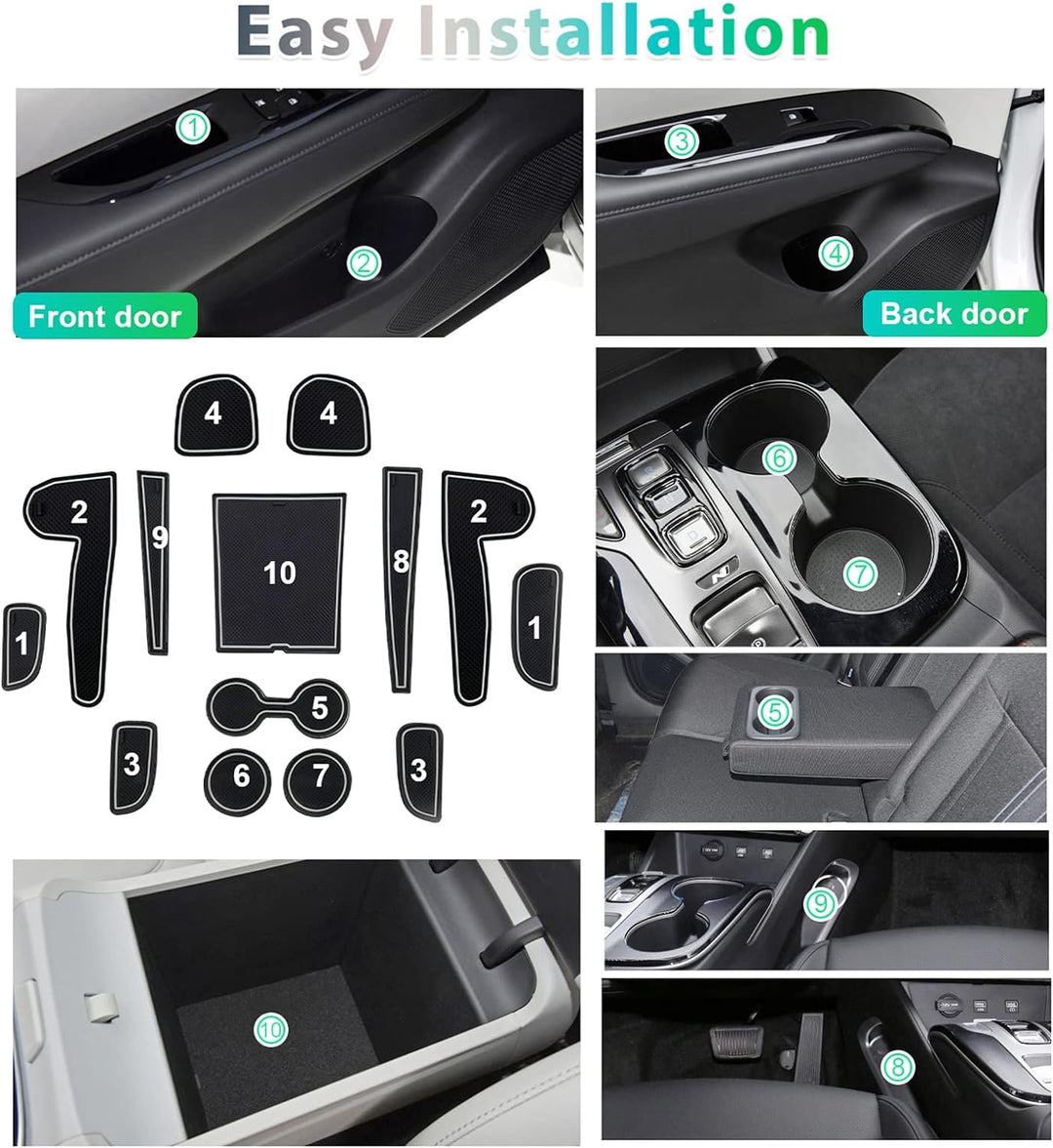 Easy Installation

①
②
Front door

③
④
Back door

4 4
2 9 10 8 2
1 1
5
3 6 7 3

⑥
⑦

⑤

⑨

⑩

⑧