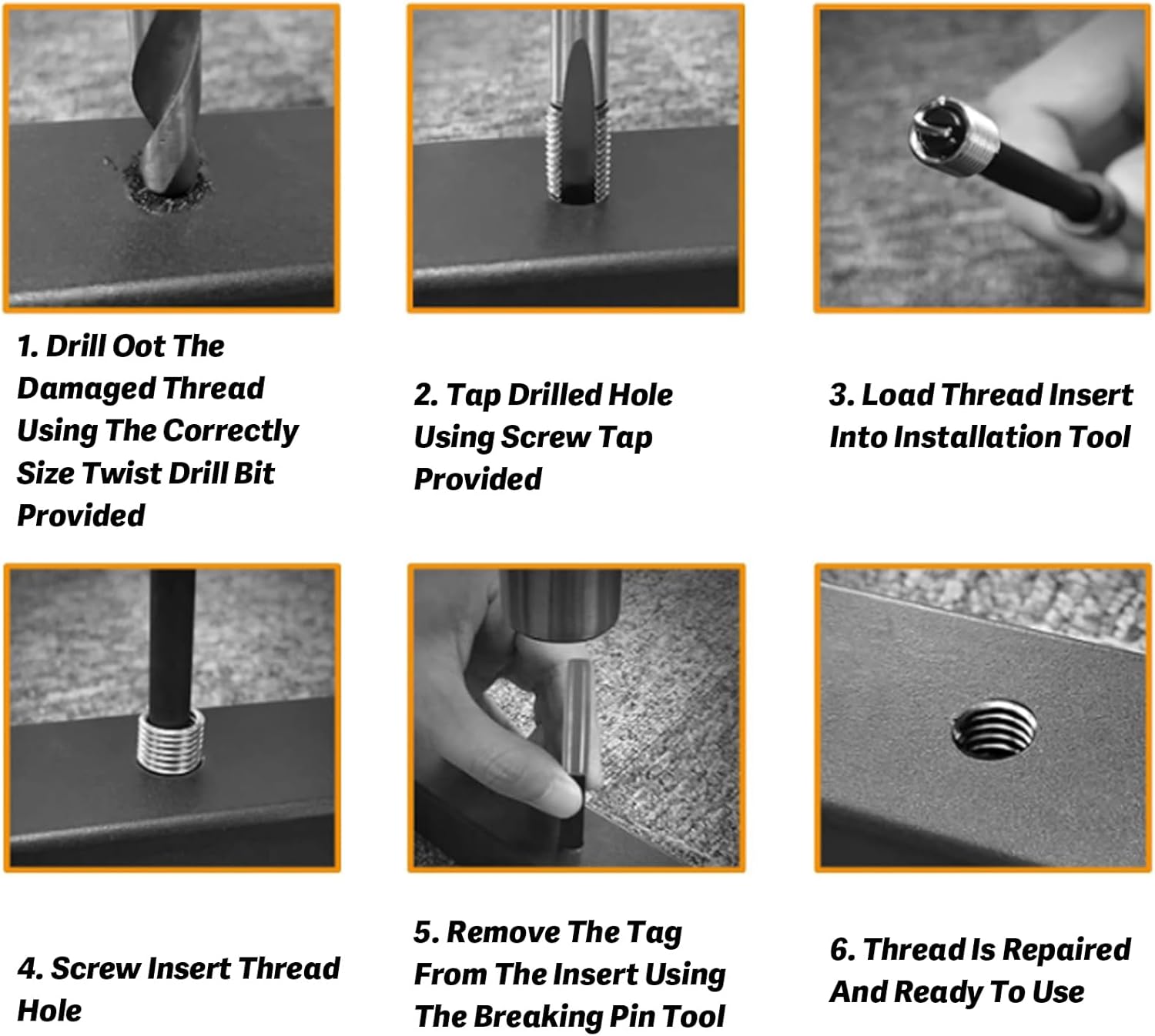 1. Drill Oot The Damaged Thread Using The Correctly Size Twist Drill Bit Provided

2. Tap Drilled Hole Using Screw Tap Provided

3. Load Thread Insert Into Installation Tool

4. Screw Insert Thread Hole

5. Remove The Tag From The Insert Using The Breaking Pin Tool

6. Thread Is Repaired And Ready To Use