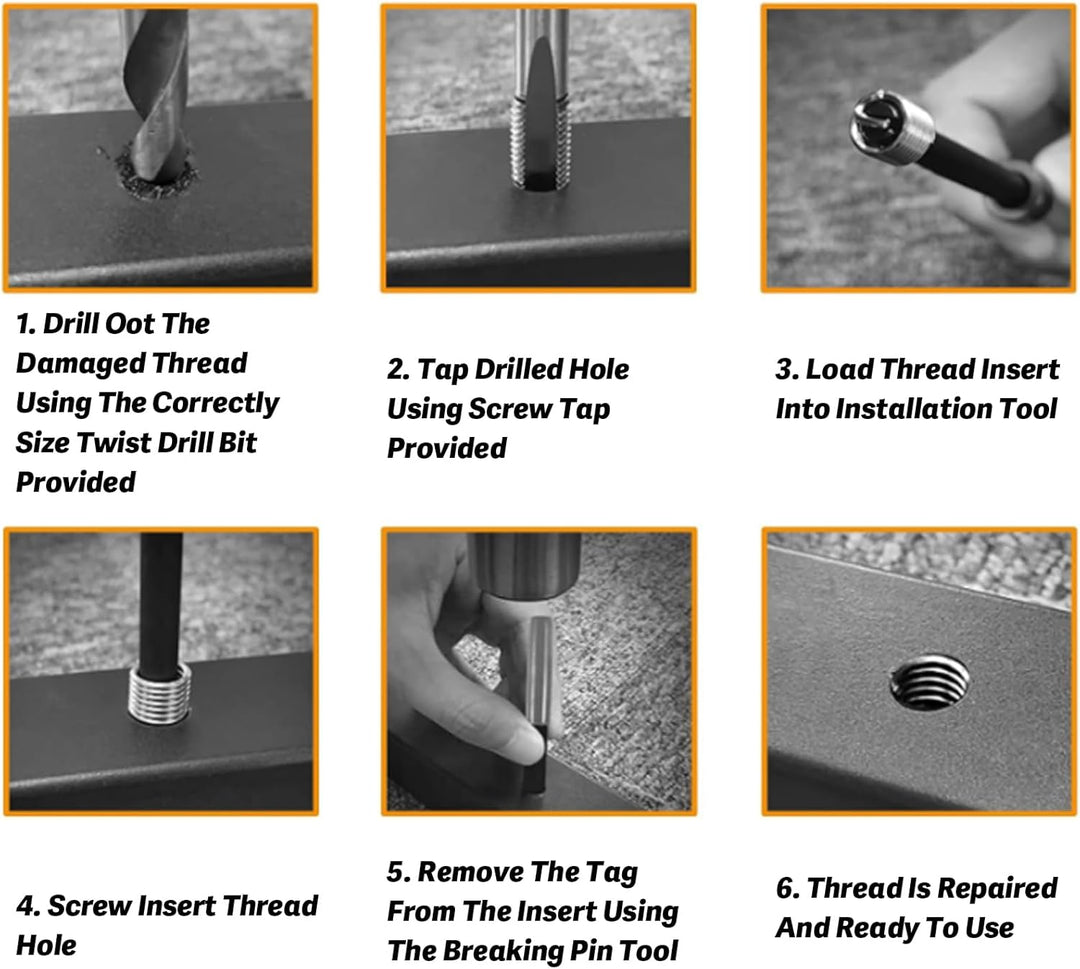 1. Drill Oot The Damaged Thread Using The Correctly Size Twist Drill Bit Provided

2. Tap Drilled Hole Using Screw Tap Provided

3. Load Thread Insert Into Installation Tool

4. Screw Insert Thread Hole

5. Remove The Tag From The Insert Using The Breaking Pin Tool

6. Thread Is Repaired And Ready To Use