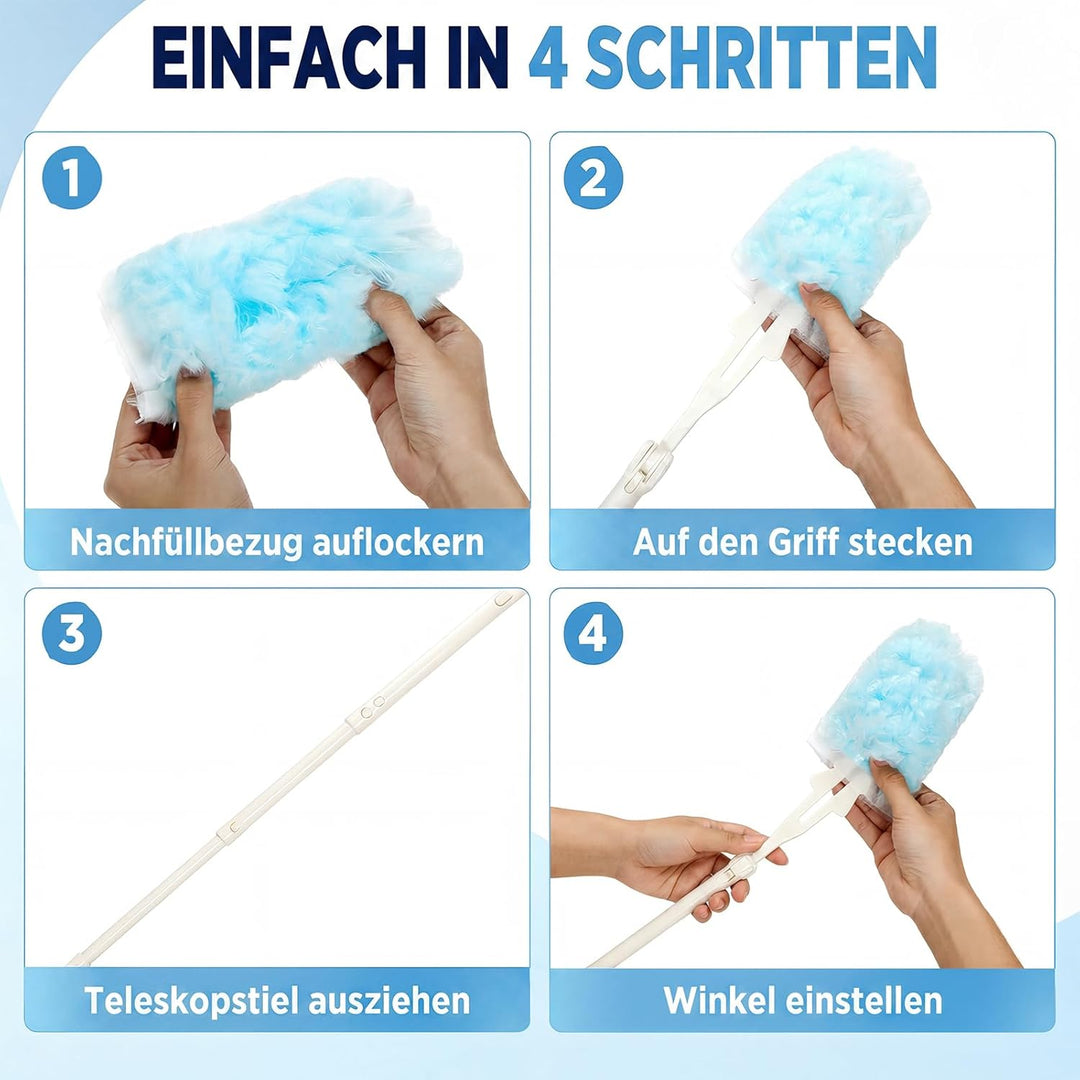 EINFACH IN 4 SCHRITTEN

1

Nachfüllbezug auflockern

2

Auf den Griff stecken

3

Teleskopstiel ausziehen

4

Winkel einstellen