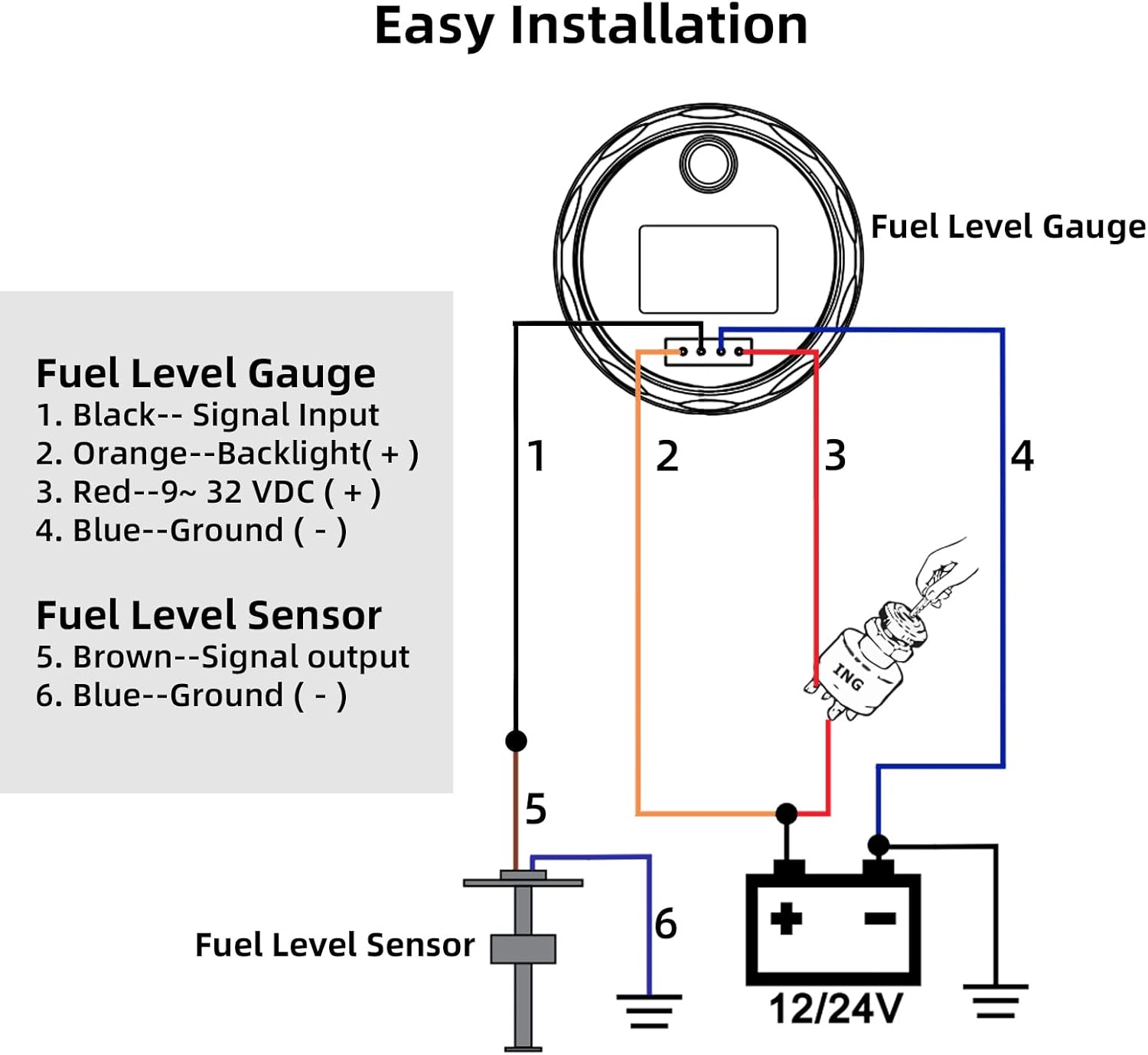 Easy Installation

Fuel Level Gauge

Fuel Level Gauge
1. Black-- Signal Input
2. Orange--Backlight( + )
3. Red--9~ 32 VDC ( + )
4. Blue--Ground ( - )

Fuel Level Sensor
5. Brown--Signal output
6. Blue--Ground ( - )

1
2
3
4

ING

5
6

Fuel Level Sensor

+
-
12/24V