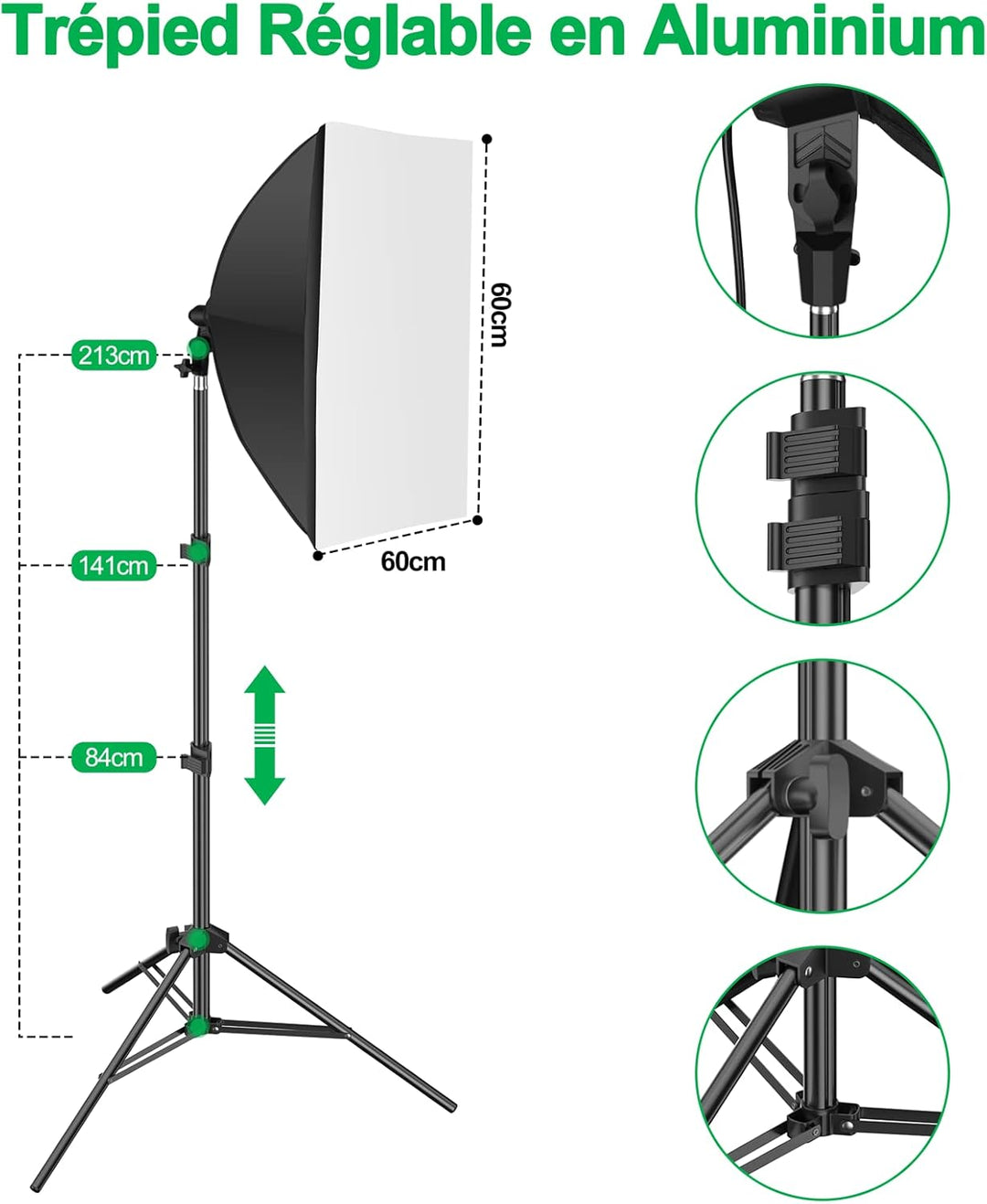 Trépied Réglable en Aluminium

60cm

213cm

141cm

60cm

84cm