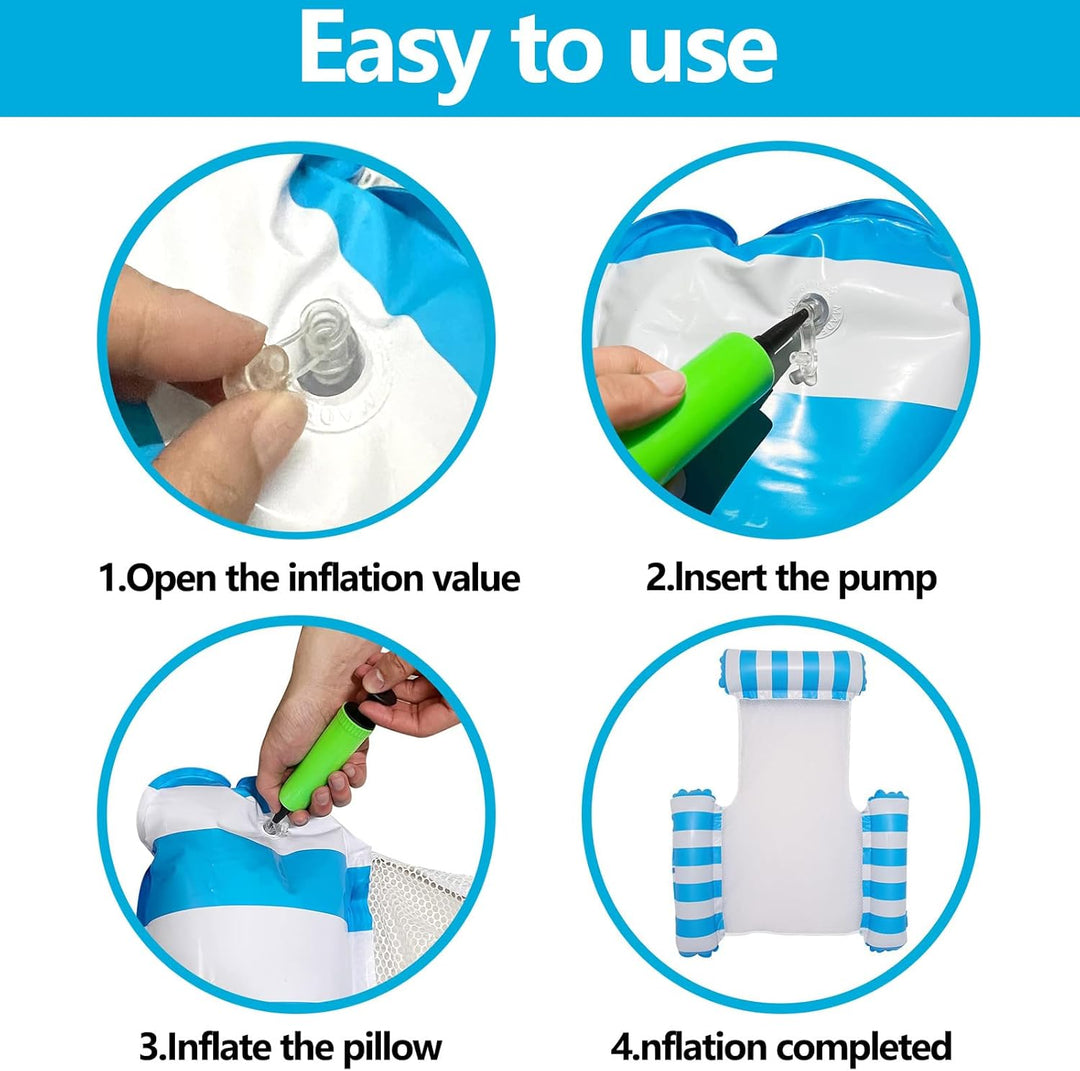 Easy to use

1.Open the inflation value

2.Insert the pump

3.Inflate the pillow

4.nflation completed