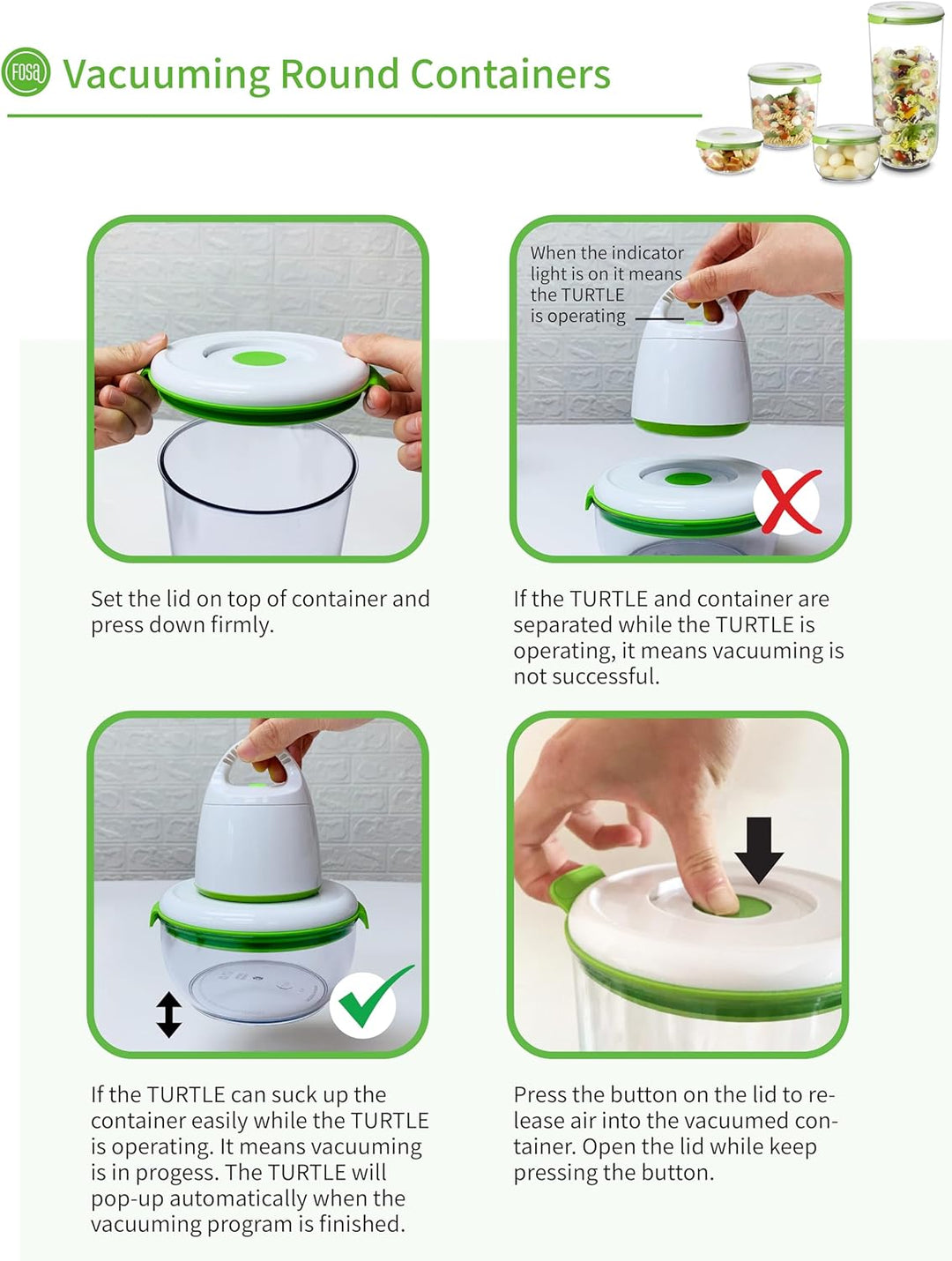 FOSA Vacuuming Round Containers

Set the lid on top of container and press down firmly.

When the indicator light is on it means the TURTLE is operating

If the TURTLE and container are separated while the TURTLE is operating, it means vacuuming is not successful.

If the TURTLE can suck up the container easily while the TURTLE is operating. It means vacuuming is in progess. The TURTLE will pop-up automatically when the vacuuming program is finished.

Press the button on the lid to release air into the vacuumed container. Open the lid while keep pressing the button.