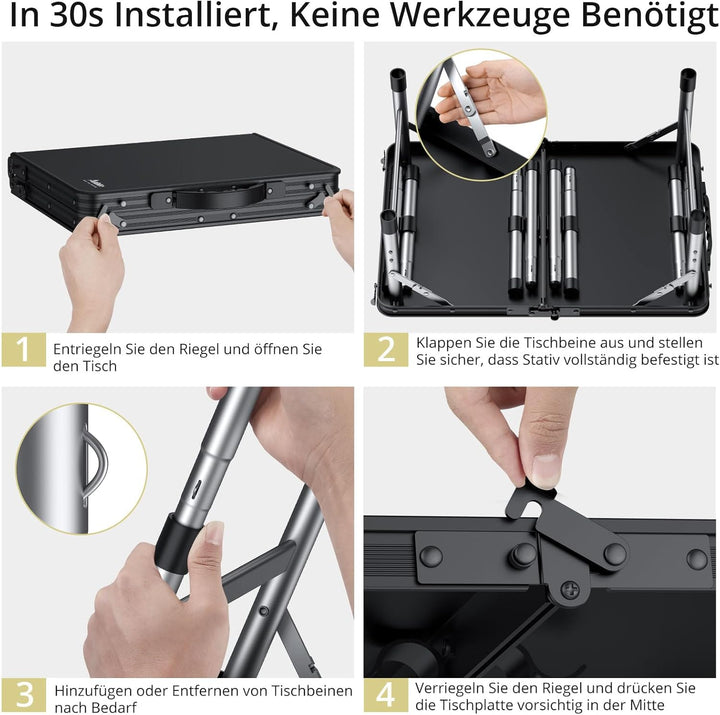 In 30s Installiert, Keine Werkzeuge Benötigt

1 Entriegeln Sie den Riegel und öffnen Sie den Tisch

2 Klappen Sie die Tischbeine aus und stellen Sie sicher, dass Stativ vollständig befestigt ist

3 Hinzufügen oder Entfernen von Tischbeinen nach Bedarf

4 Verriegeln Sie den Riegel und drücken Sie die Tischplatte vorsichtig in der Mitte