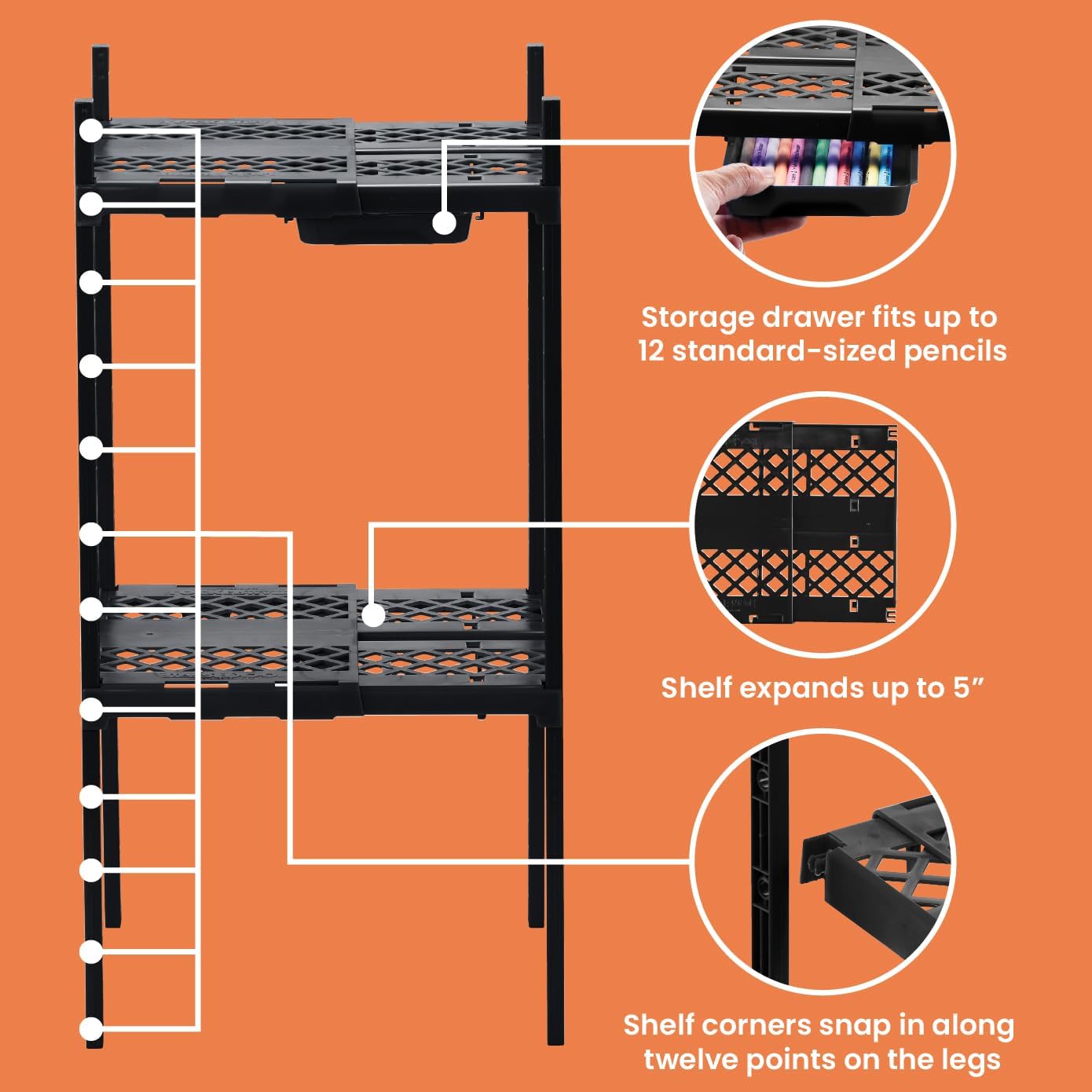 Storage drawer fits up to 12 standard-sized pencils

Shelf expands up to 5”

Shelf corners snap in along twelve points on the legs