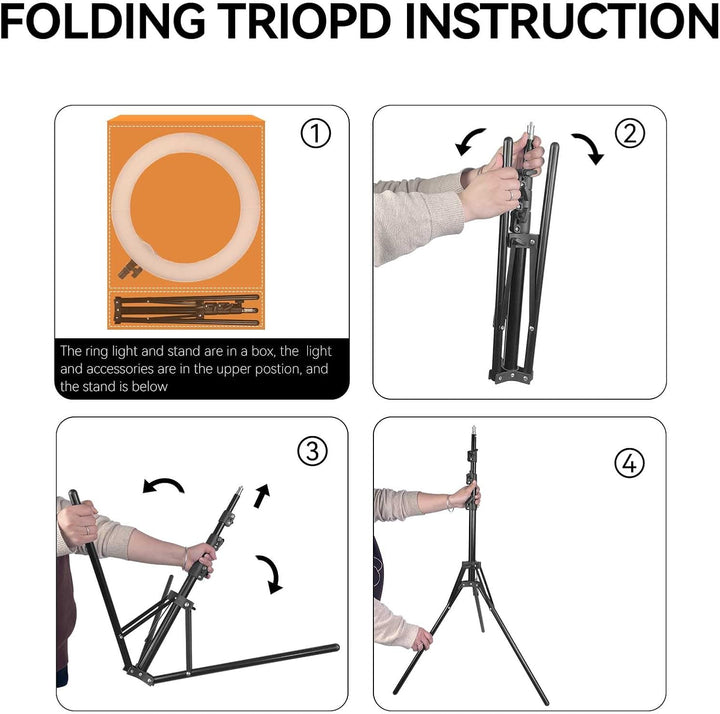 FOLDING TRIOPD INSTRUCTION

①

The ring light and stand are in a box, the light and accessories are in the upper postion, and the stand is below

②

③

④