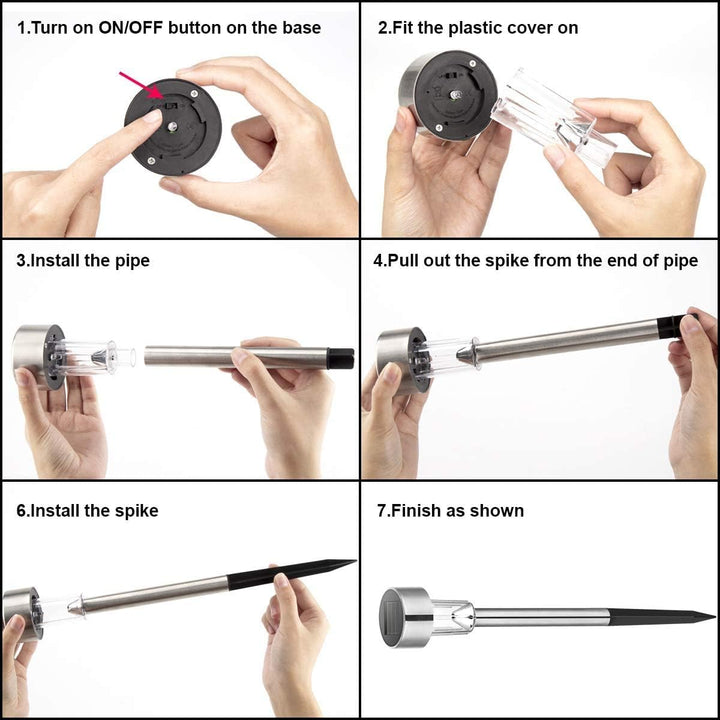 1.Turn on ON/OFF button on the base

2.Fit the plastic cover on

3.Install the pipe

4.Pull out the spike from the end of pipe

6.Install the spike

7.Finish as shown