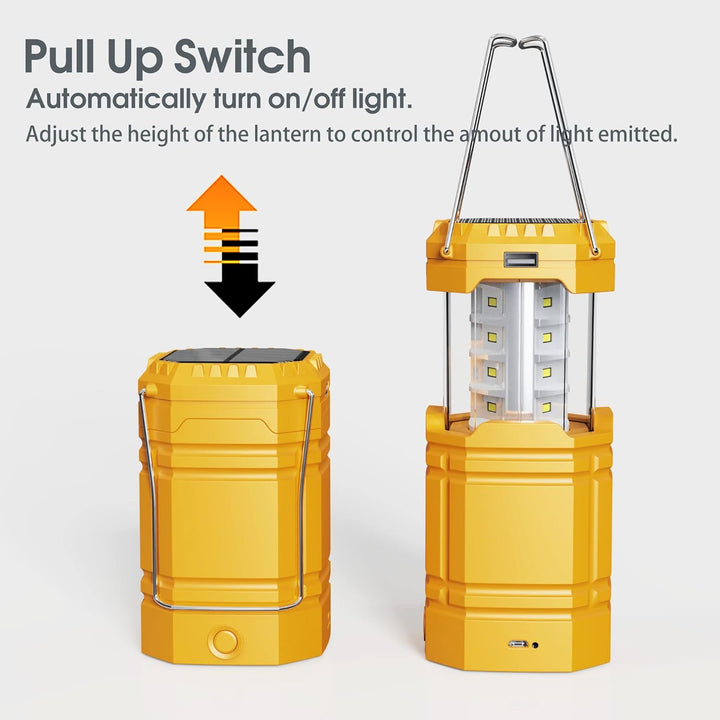 Pull Up Switch

Automatically turn on/off light.

Adjust the height of the lantern to control the amout of light emitted.