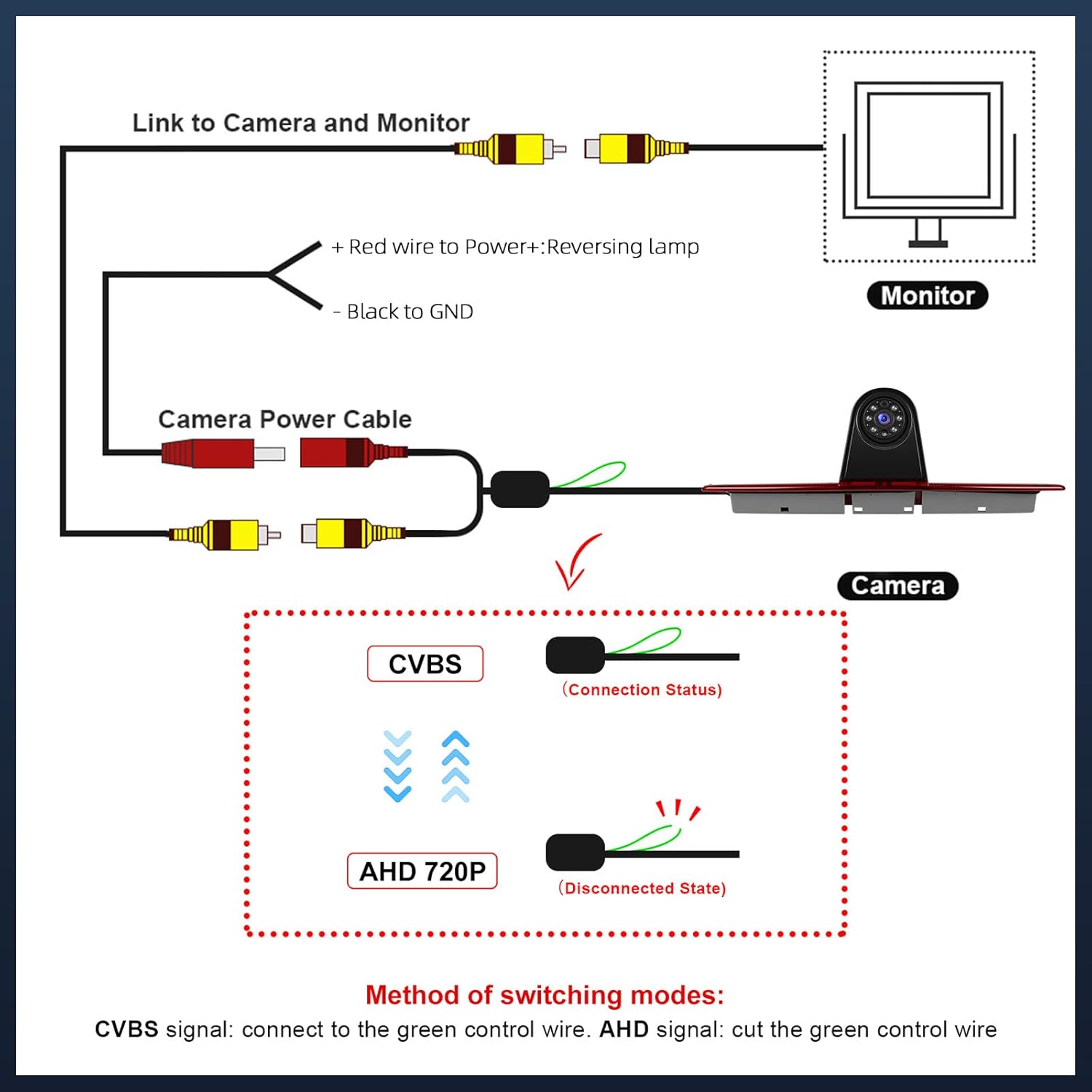 Link to Camera and Monitor

+ Red wire to Power+:Reversing lamp

- Black to GND

Monitor

Camera Power Cable

Camera

CVBS

(Connection Status)

AHD 720P

(Disconnected State)

Method of switching modes:

CVBS signal: connect to the green control wire. AHD signal: cut the green control wire