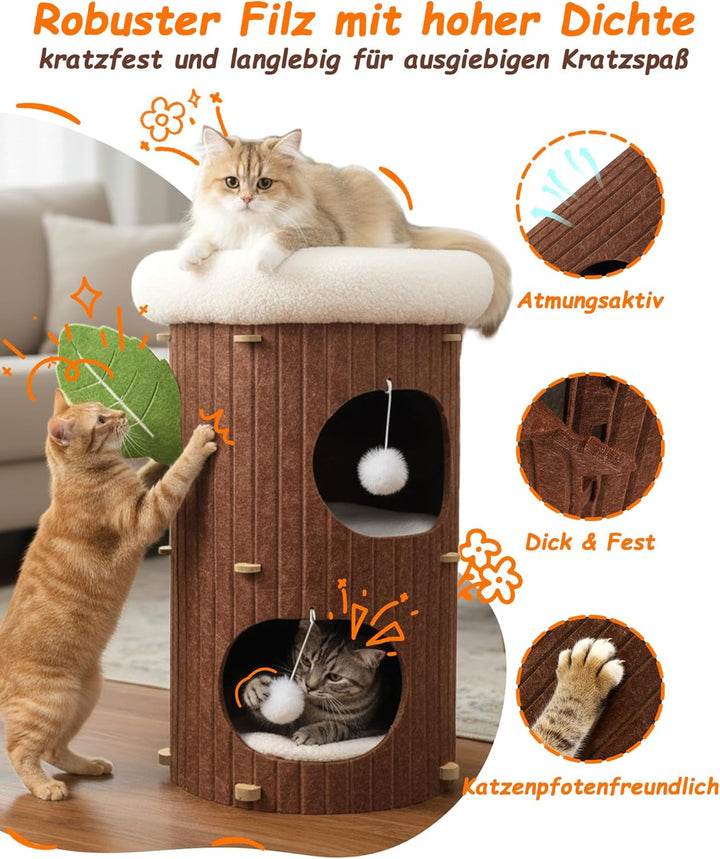 Robuster Filz mit hoher Dichte

kratzfest und langlebig für ausgiebigen Kratzspaß

Atmungsaktiv

Dick & Fest

Katzenpfotenfreundlich