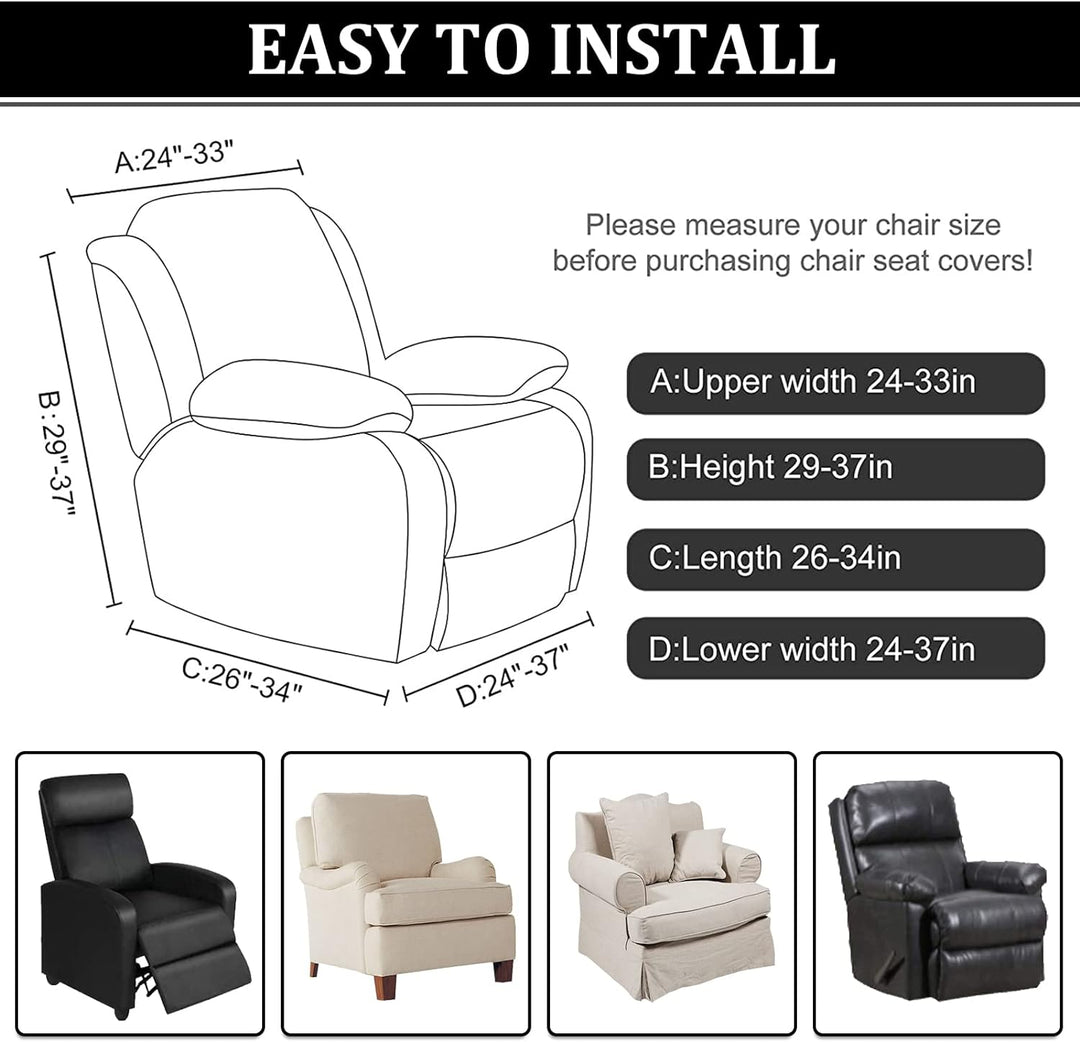 EASY TO INSTALL

A:24"-33"

B: 29"-37"

C:26"-34"

D:24"-37"

Please measure your chair size before purchasing chair seat covers!

A:Upper width 24-33in

B:Height 29-37in

C:Length 26-34in

D:Lower width 24-37in