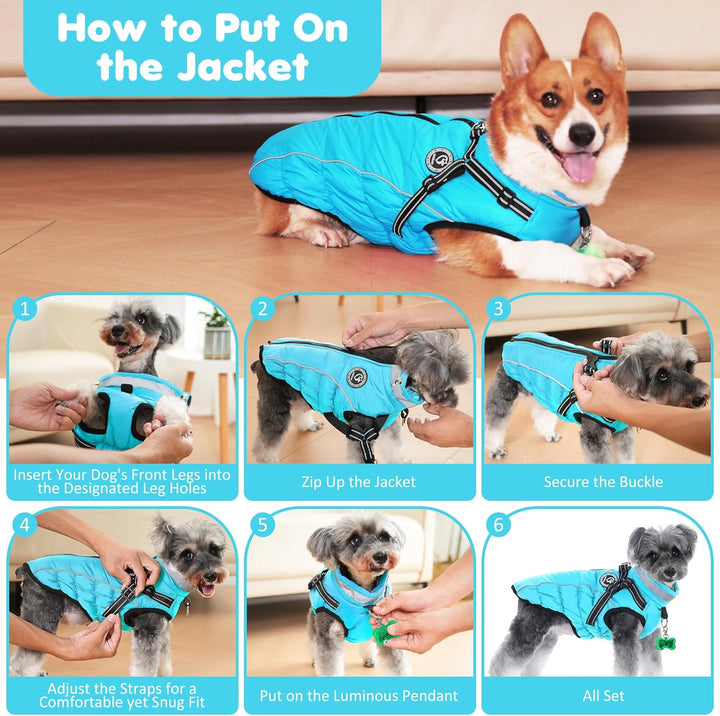 How to Put On the Jacket

1
Insert Your Dog's Front Legs into the Designated Leg Holes

2
Zip Up the Jacket

3
Secure the Buckle

4
Adjust the Straps for a Comfortable yet Snug Fit

5
Put on the Luminous Pendant

6
All Set