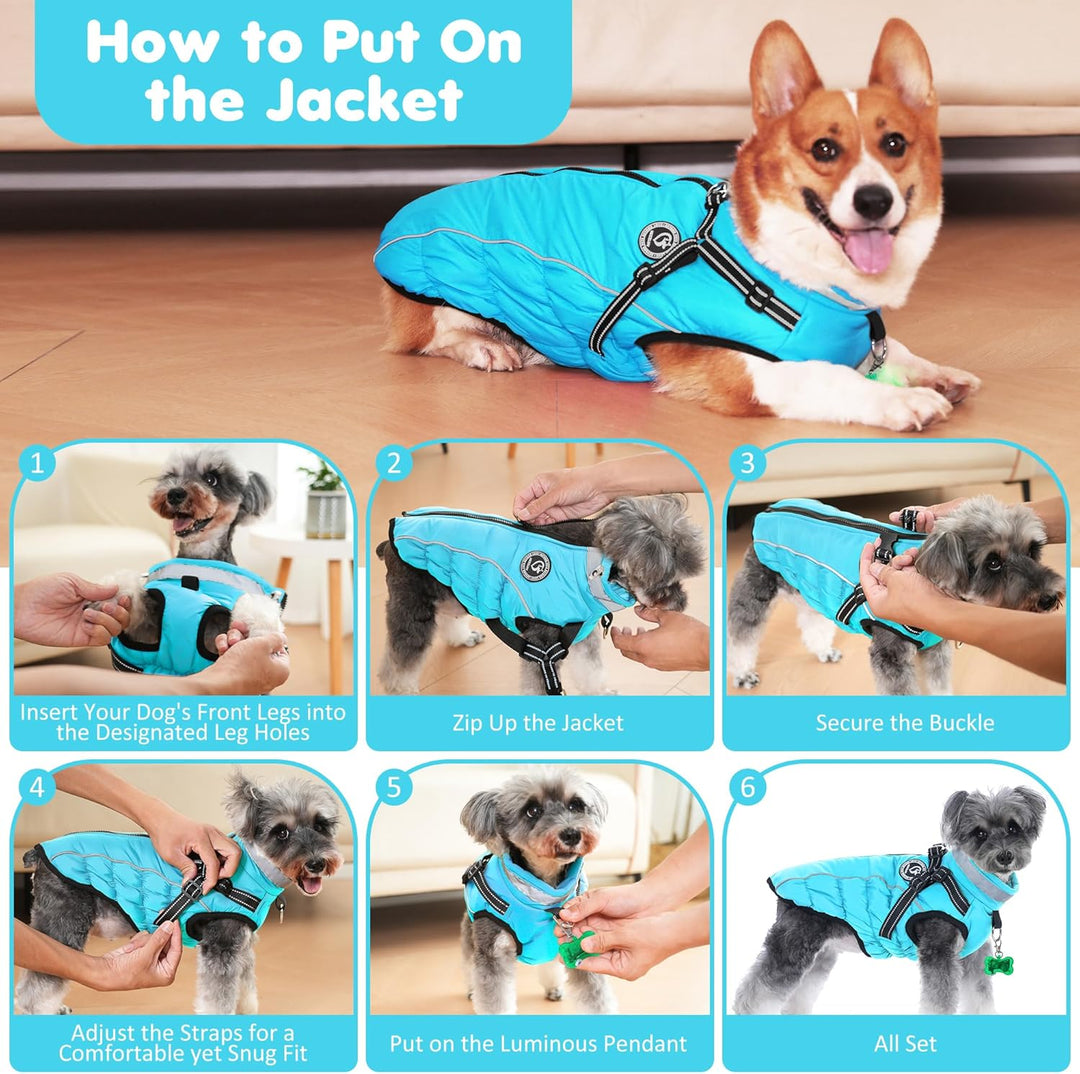 How to Put On the Jacket

1
Insert Your Dog's Front Legs into the Designated Leg Holes

2
Zip Up the Jacket

3
Secure the Buckle

4
Adjust the Straps for a Comfortable yet Snug Fit

5
Put on the Luminous Pendant

6
All Set