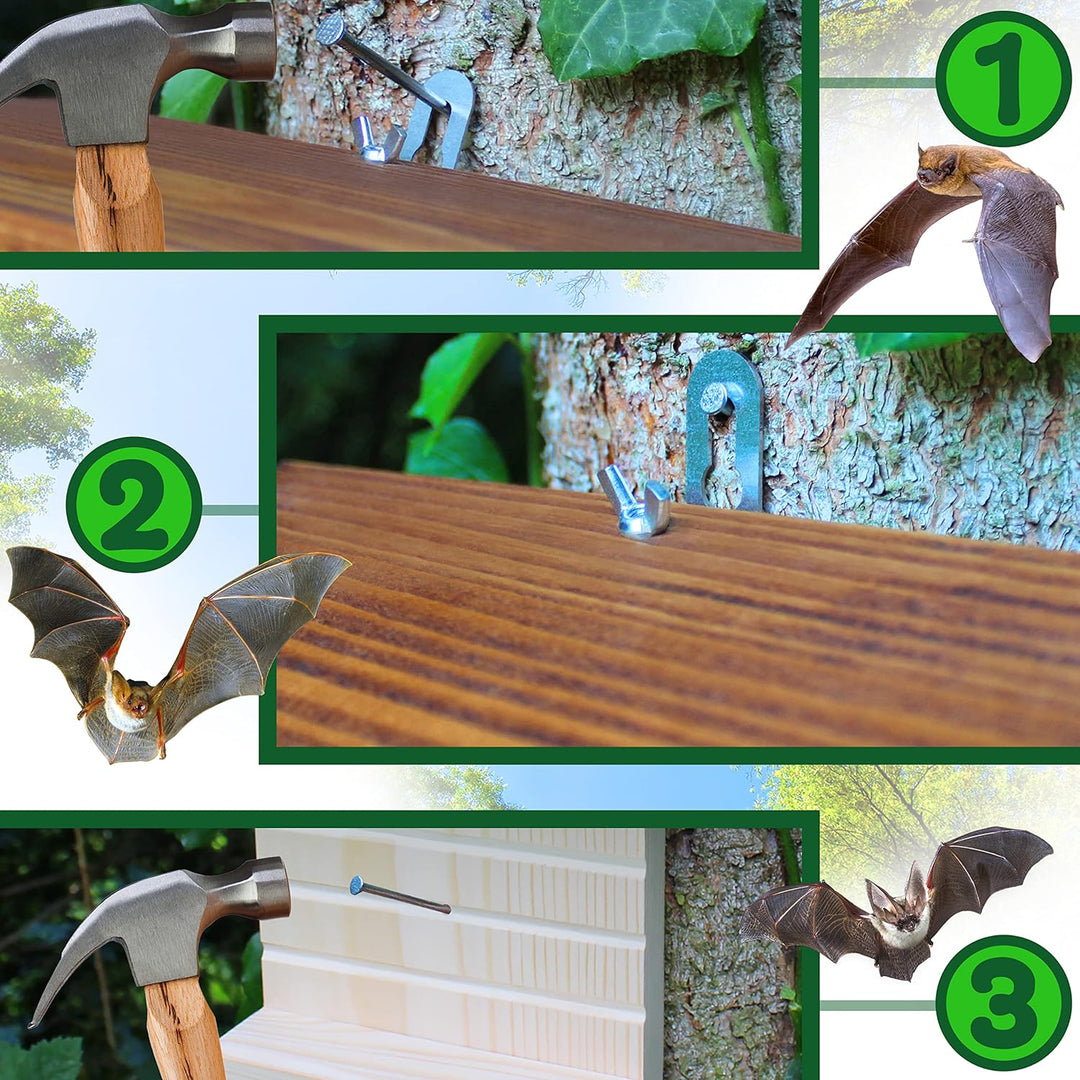 1

2

3